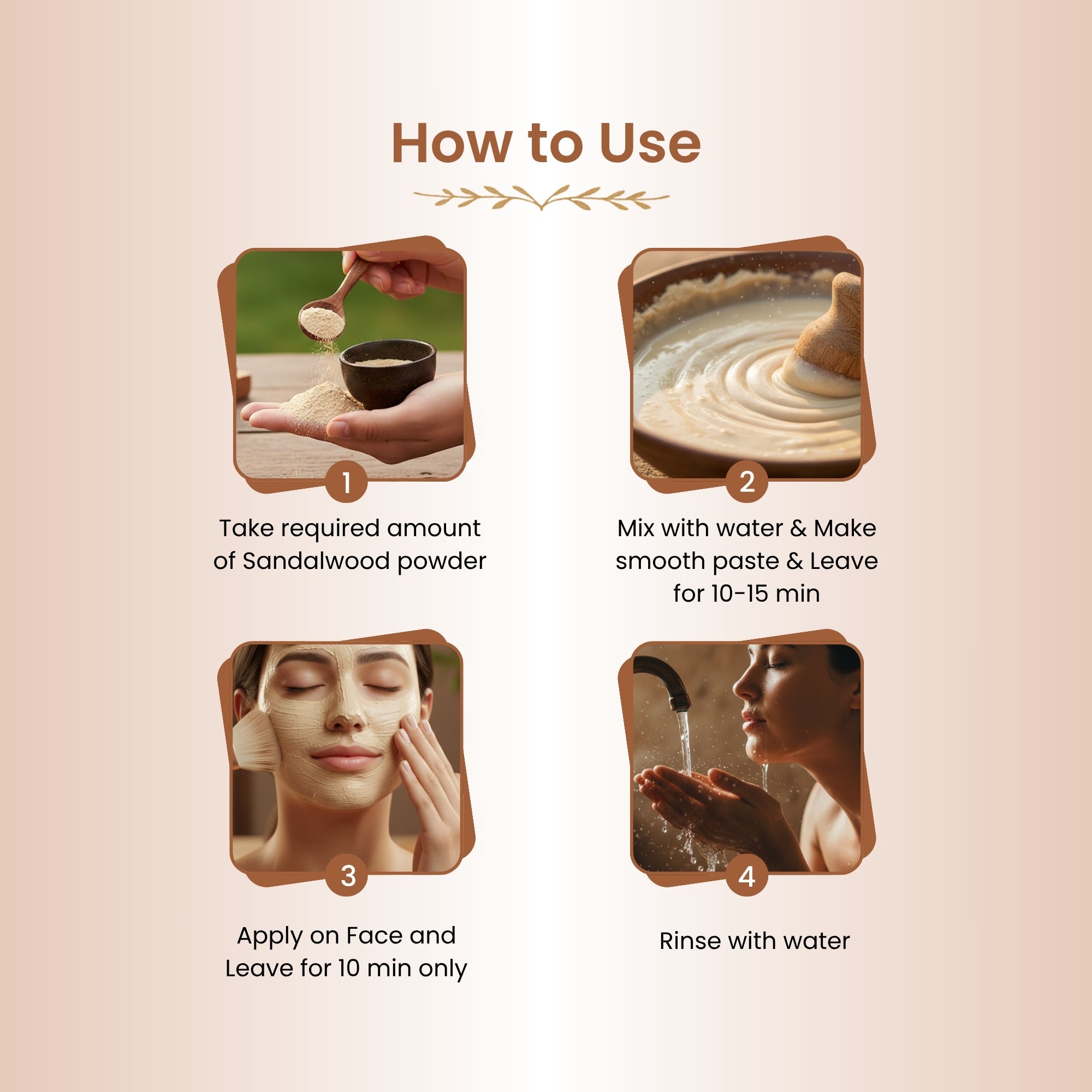 How to Use

1

Take required amount of Sandalwood powder

2

Mix with water & Make smooth paste & Leave for 10-15 min

3

Apply on Face and Leave for 10 min only

4

Rinse with water