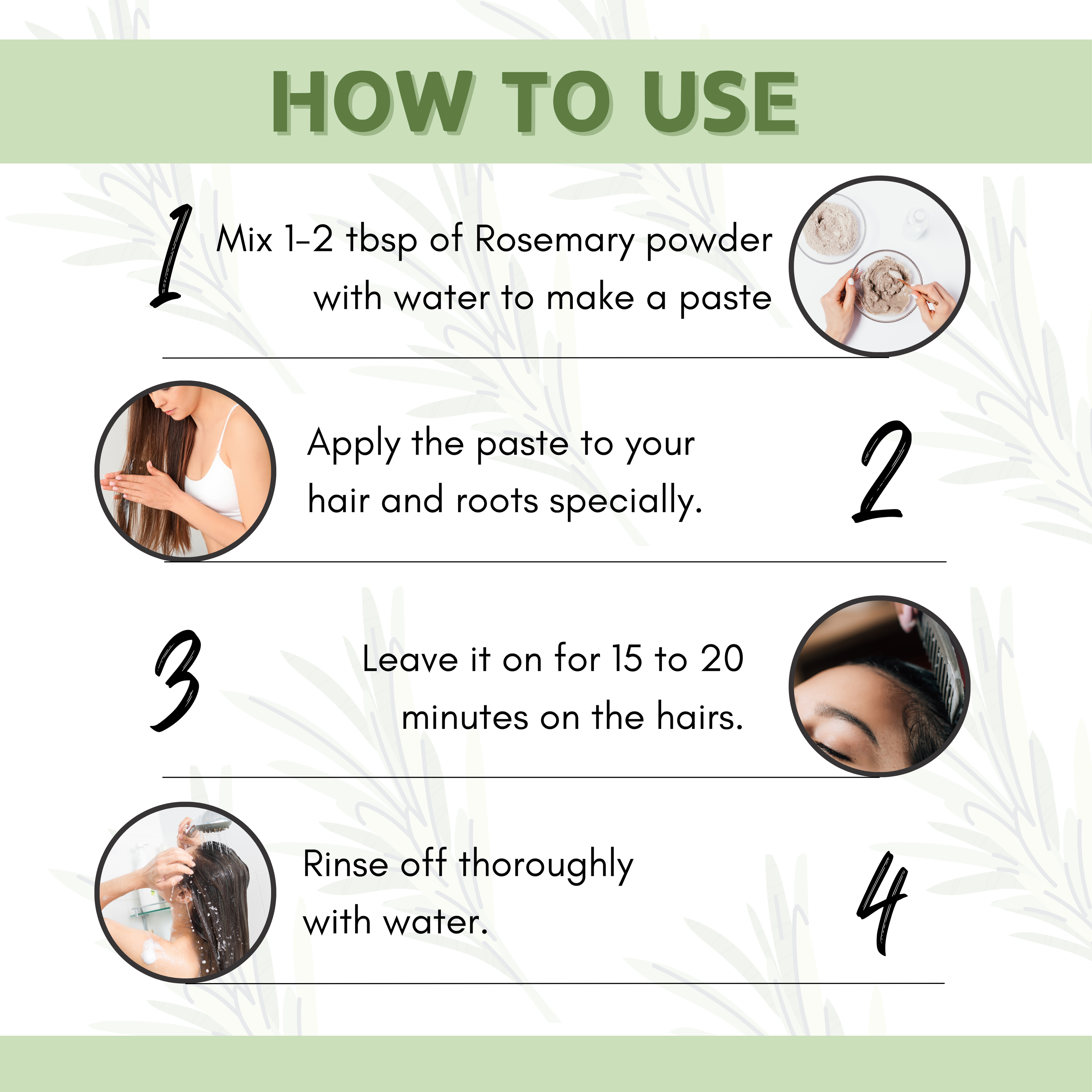 HOW TO USE

1 Mix 1-2 tbsp of Rosemary powder with water to make a paste

Apply the paste to your hair and roots specially. 2

3 Leave it on for 15 to 20 minutes on the hairs.

Rinse off thoroughly with water. 4