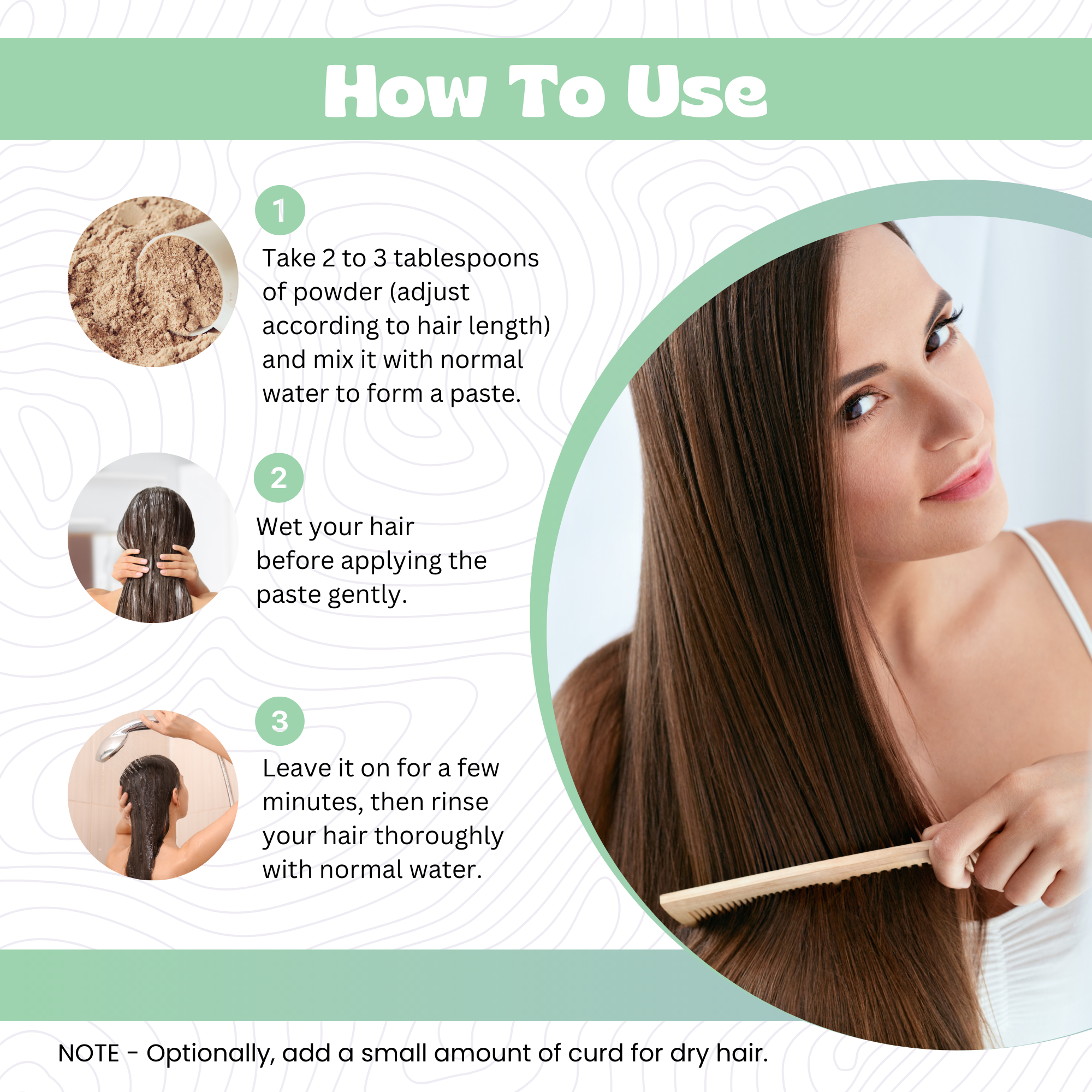 How To Use

1

Take 2 to 3 tablespoons of powder (adjust according to hair length) and mix it with normal water to form a paste.

2

Wet your hair before applying the paste gently.

3

Leave it on for a few minutes, then rinse your hair thoroughly with normal water.

NOTE - Optionally, add a small amount of curd for dry hair.