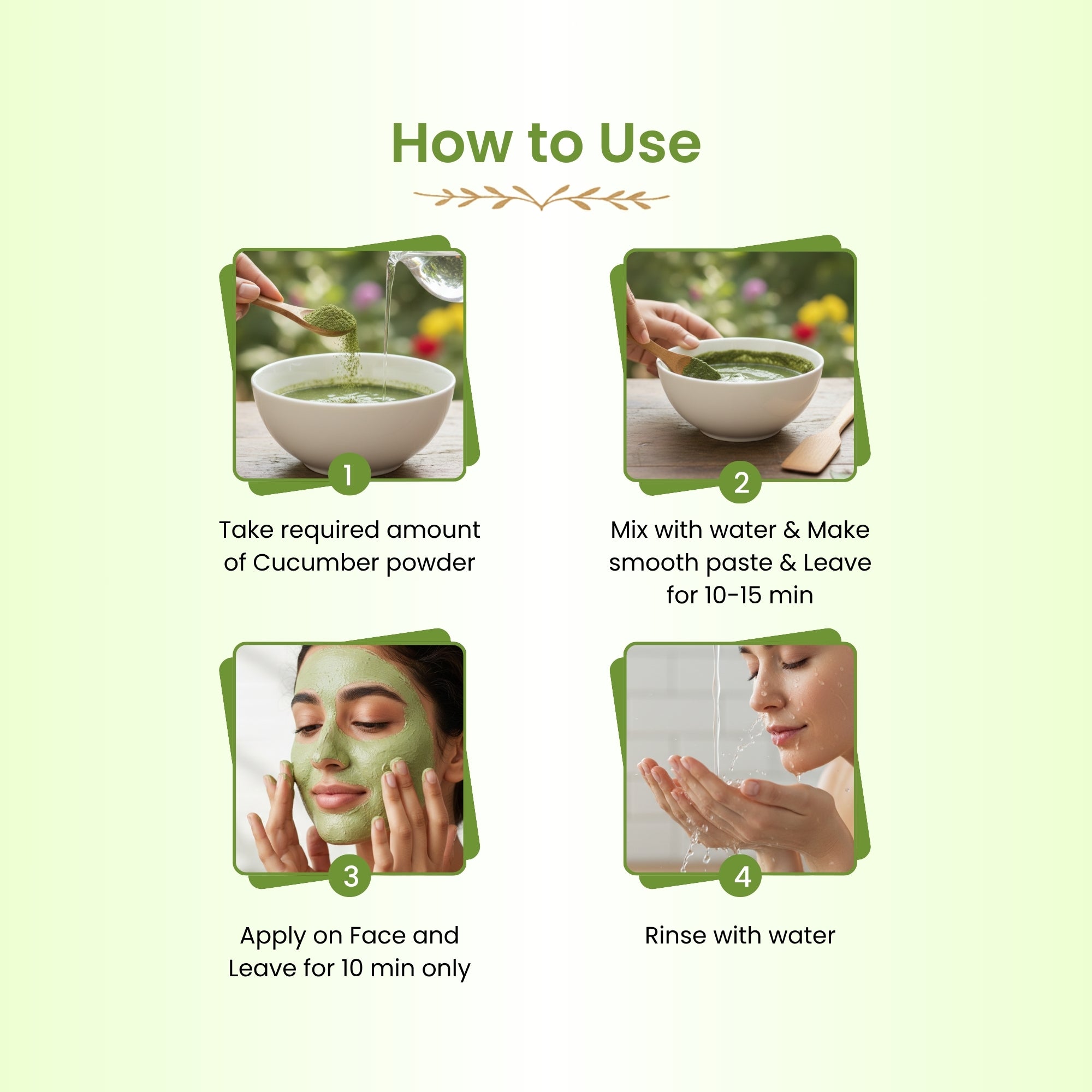 How to Use

1

Take required amount of Cucumber powder

2

Mix with water & Make smooth paste & Leave for 10-15 min

3

Apply on Face and Leave for 10 min only

4

Rinse with water