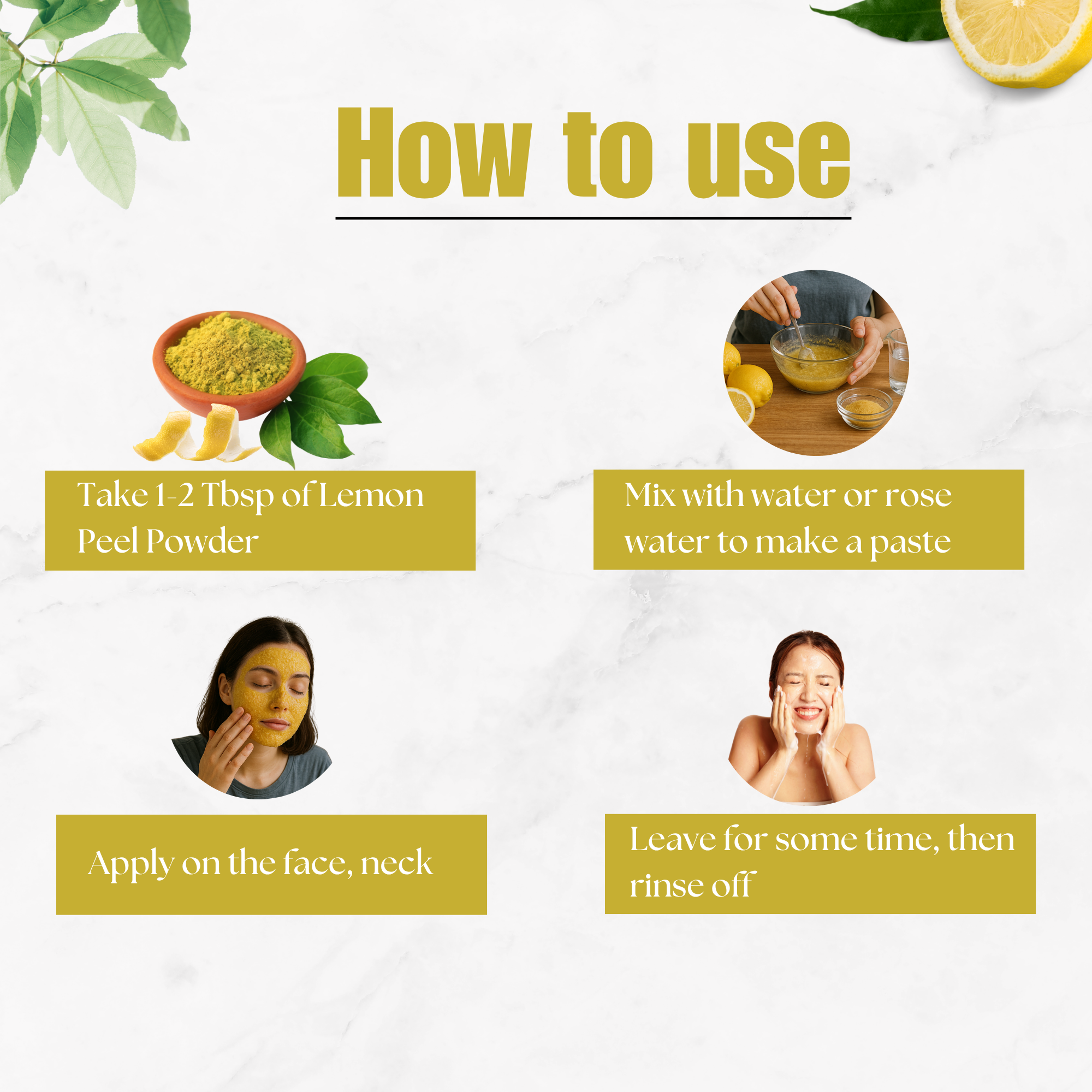 How to use

Take 1-2 Tbsp of Lemon Peel Powder

Mix with water or rose water to make a paste

Apply on the face, neck

Leave for some time, then rinse off