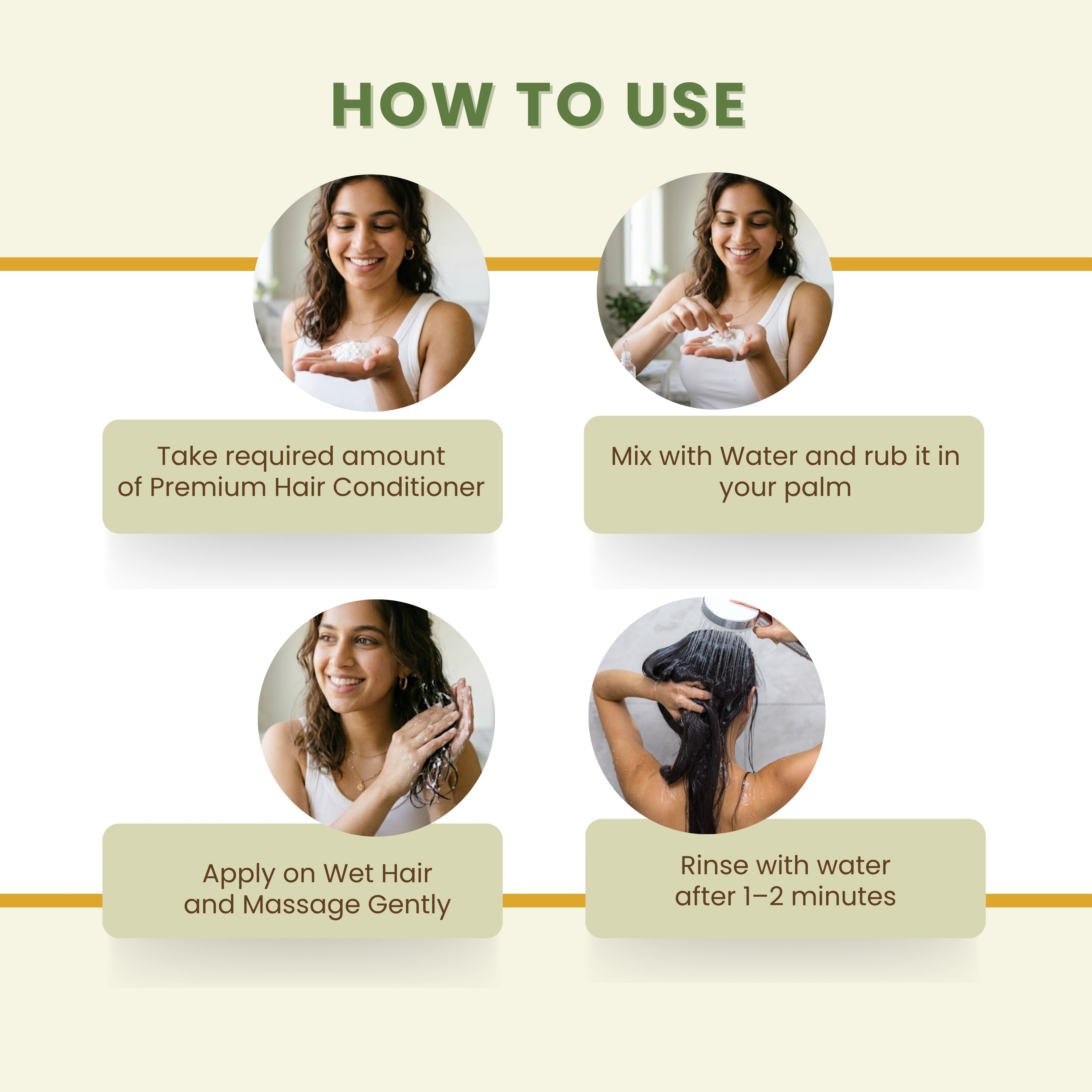 HOW TO USE

Take required amount of Premium Hair Conditioner

Mix with Water and rub it in your palm

Apply on Wet Hair and Massage Gently

Rinse with water after 1–2 minutes