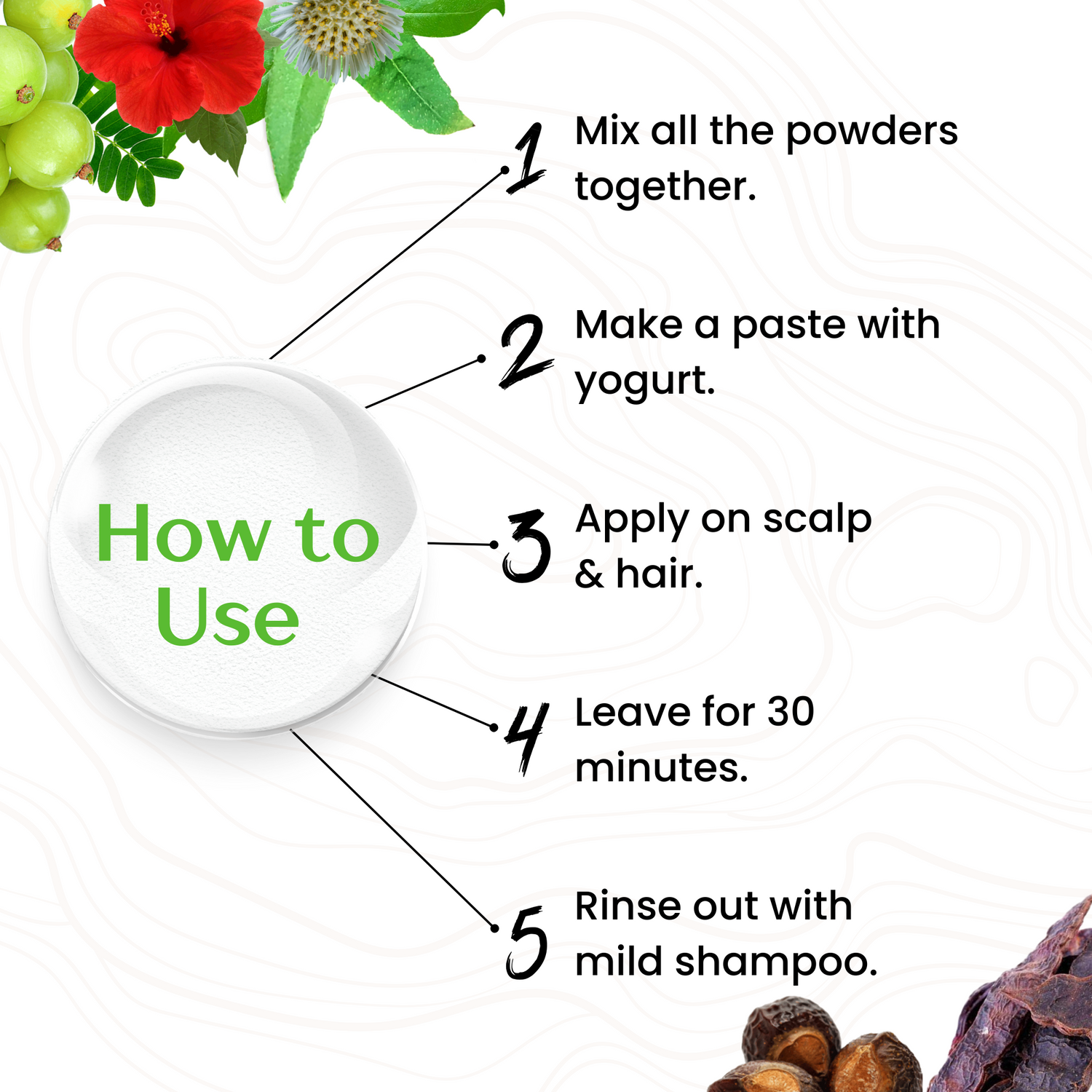 How to Use

1 Mix all the powders together.

2 Make a paste with yogurt.

3 Apply on scalp & hair.

4 Leave for 30 minutes.

5 Rinse out with mild shampoo.