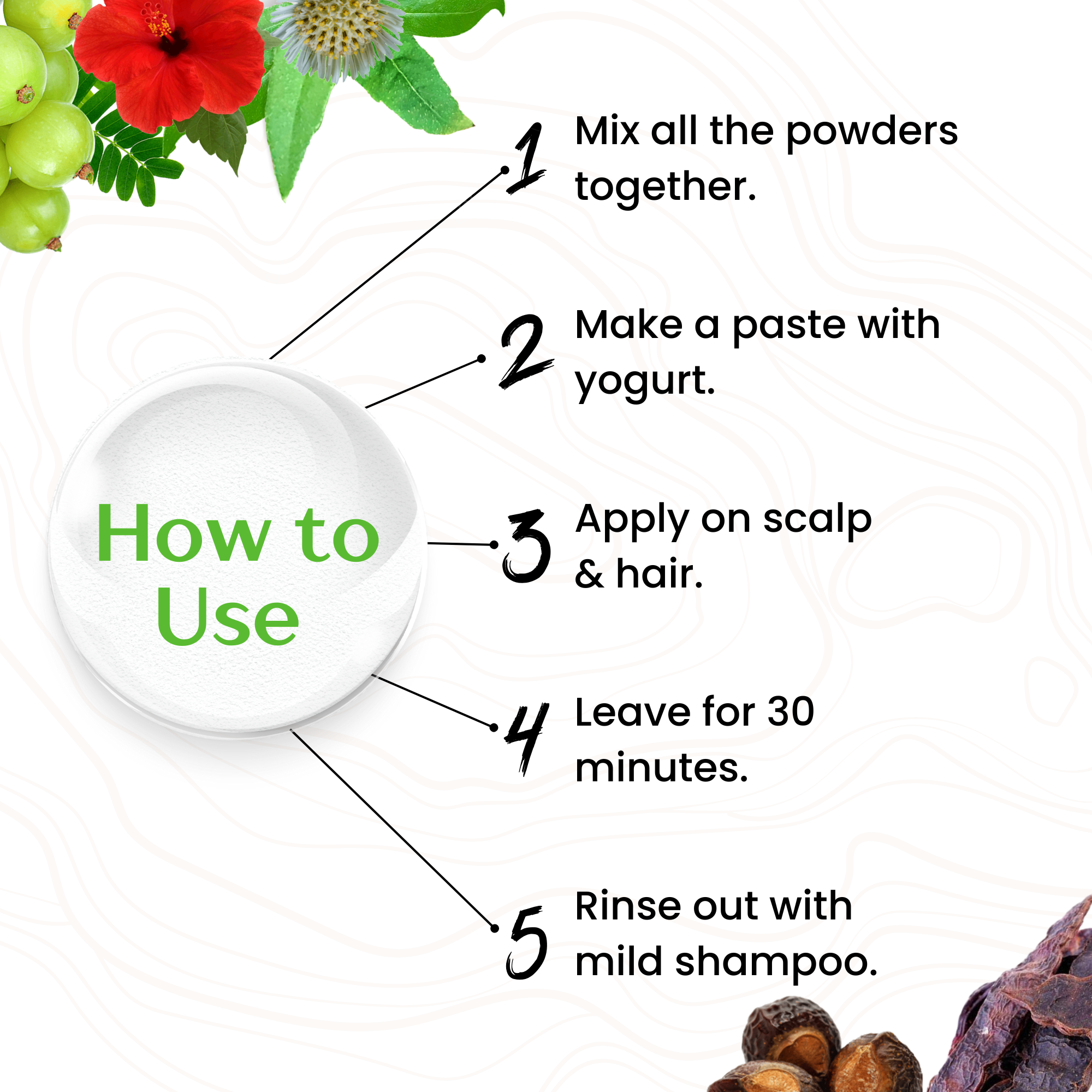 How to Use

1 Mix all the powders together.

2 Make a paste with yogurt.

3 Apply on scalp & hair.

4 Leave for 30 minutes.

5 Rinse out with mild shampoo.