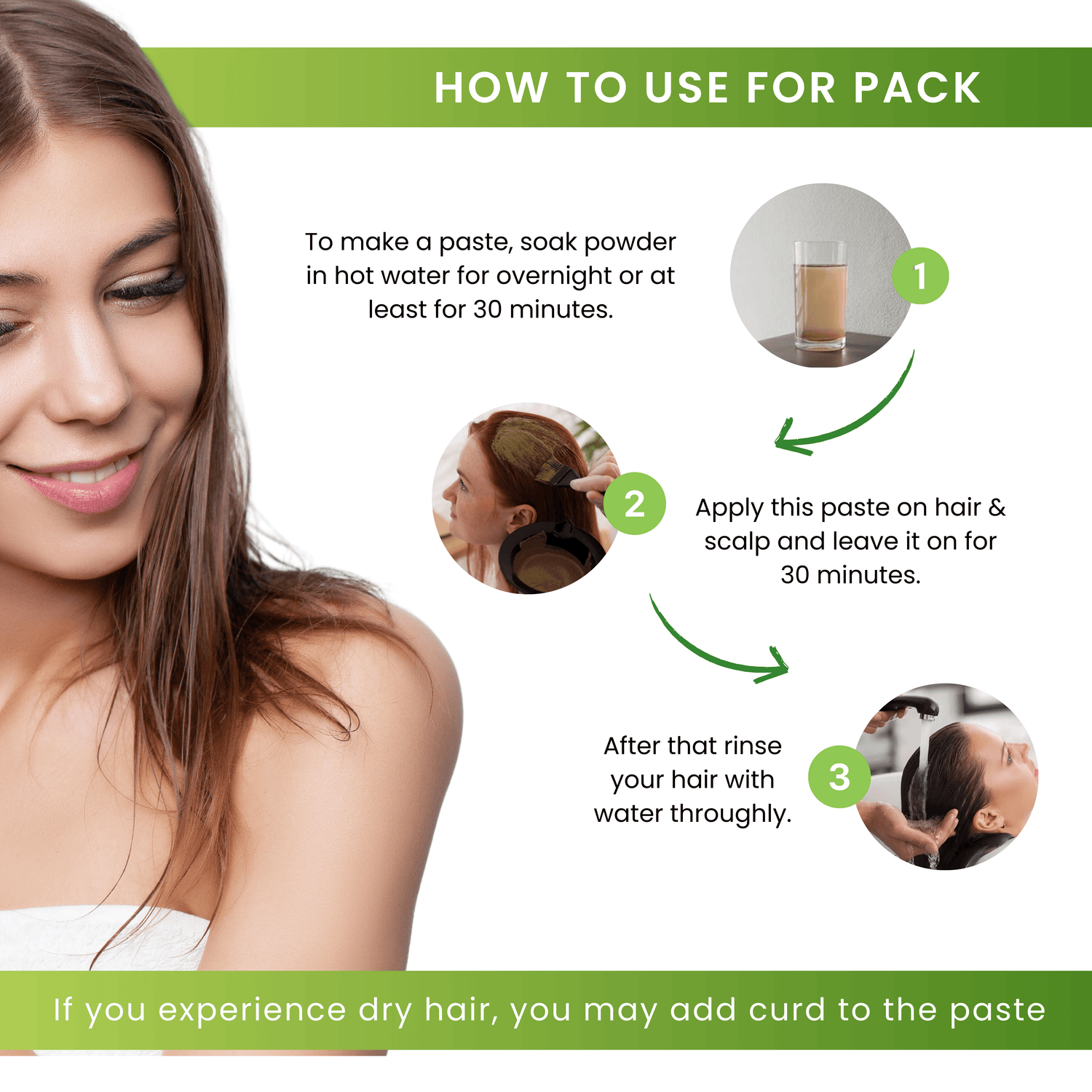 HOW TO USE FOR PACK

To make a paste, soak powder in hot water for overnight or at least for 30 minutes.

1

2

Apply this paste on hair & scalp and leave it on for 30 minutes.

After that rinse your hair with water throughly.

3

If you experience dry hair, you may add curd to the paste