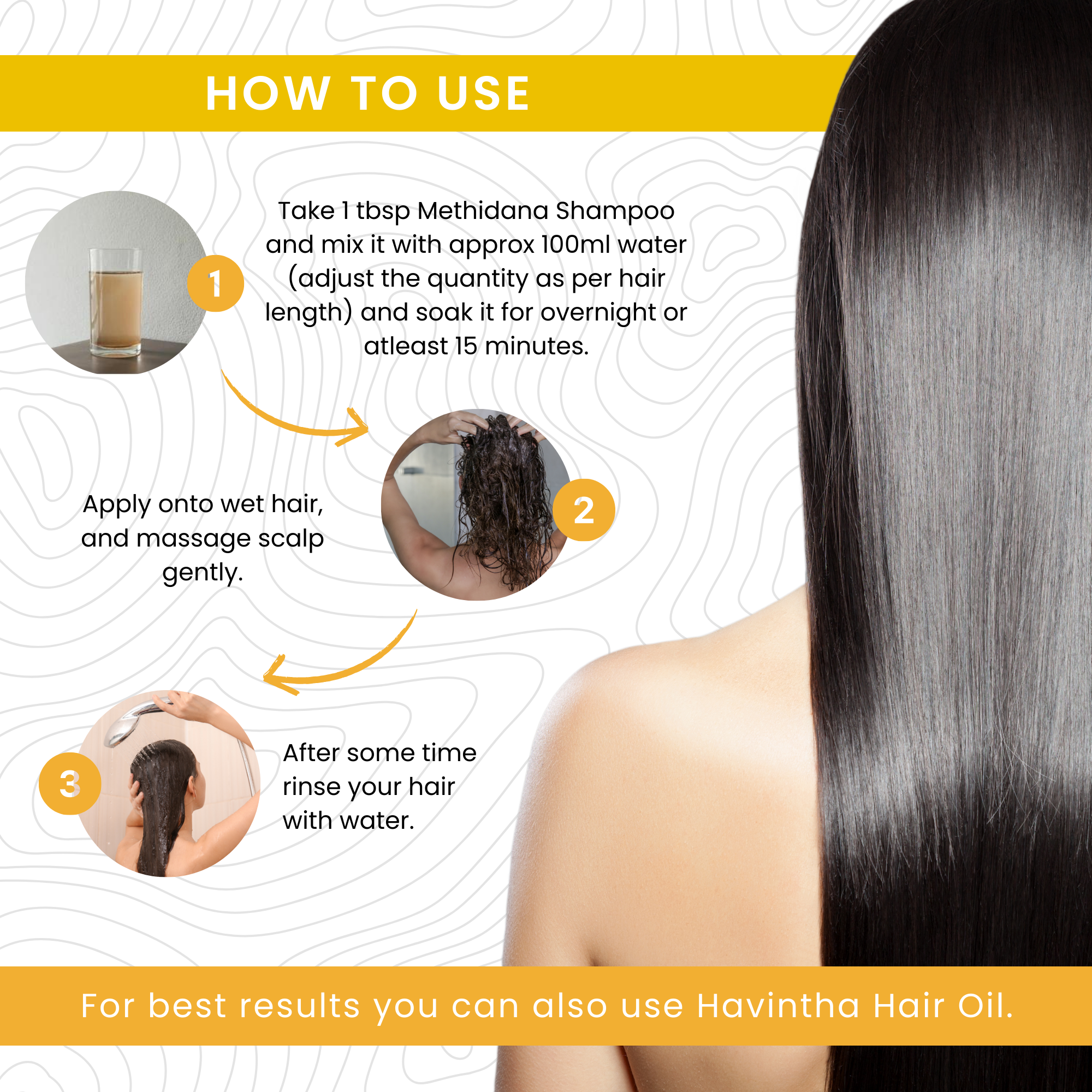 HOW TO USE

1

Take 1 tbsp Methidana Shampoo and mix it with approx 100ml water (adjust the quantity as per hair length) and soak it for overnight or atleast 15 minutes.

Apply onto wet hair, and massage scalp gently.

2

3

After some time rinse your hair with water.

For best results you can also use Havintha Hair Oil.