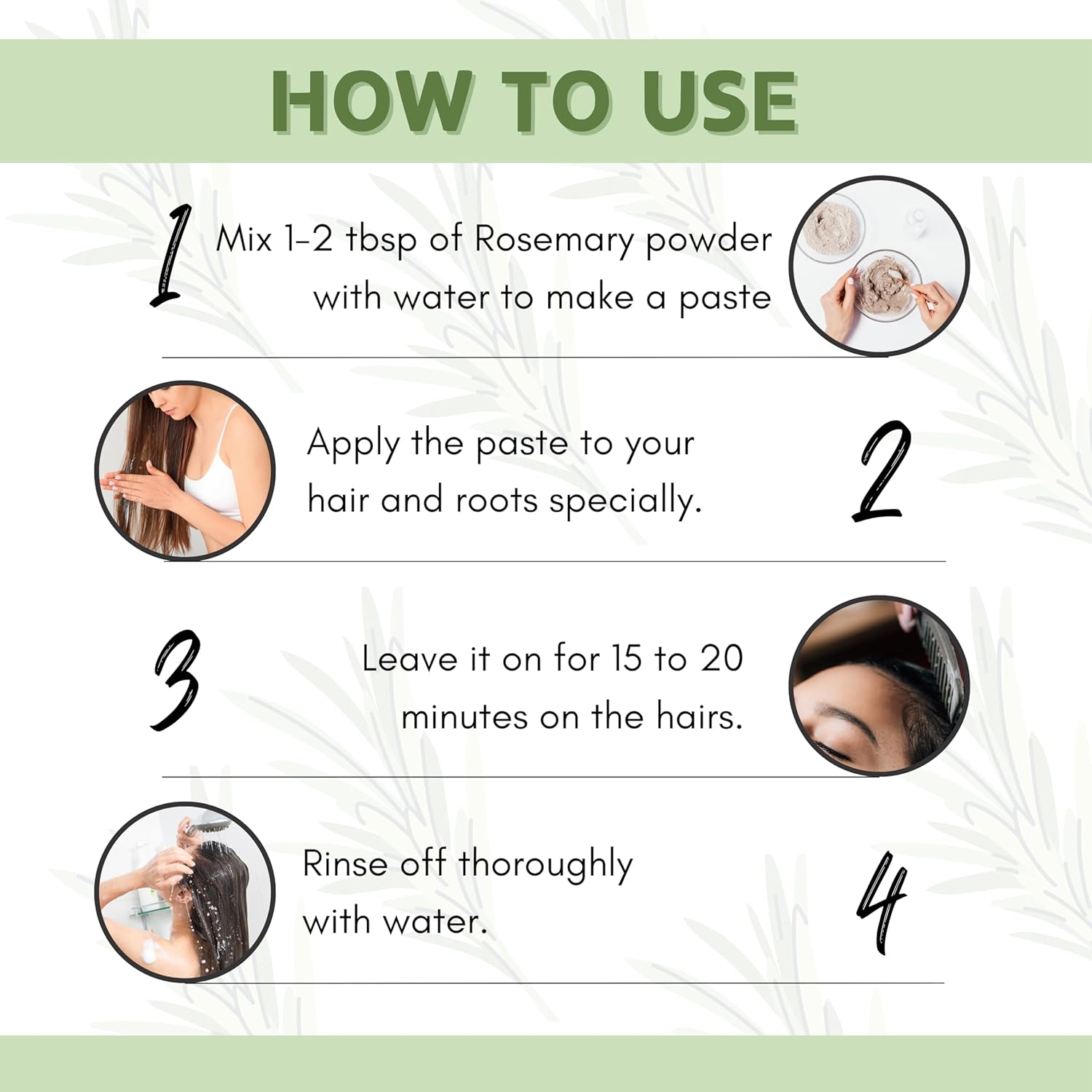 HOW TO USE

1 Mix 1-2 tbsp of Rosemary powder with water to make a paste

Apply the paste to your hair and roots specially. 2

3 Leave it on for 15 to 20 minutes on the hairs.

Rinse off thoroughly with water. 4