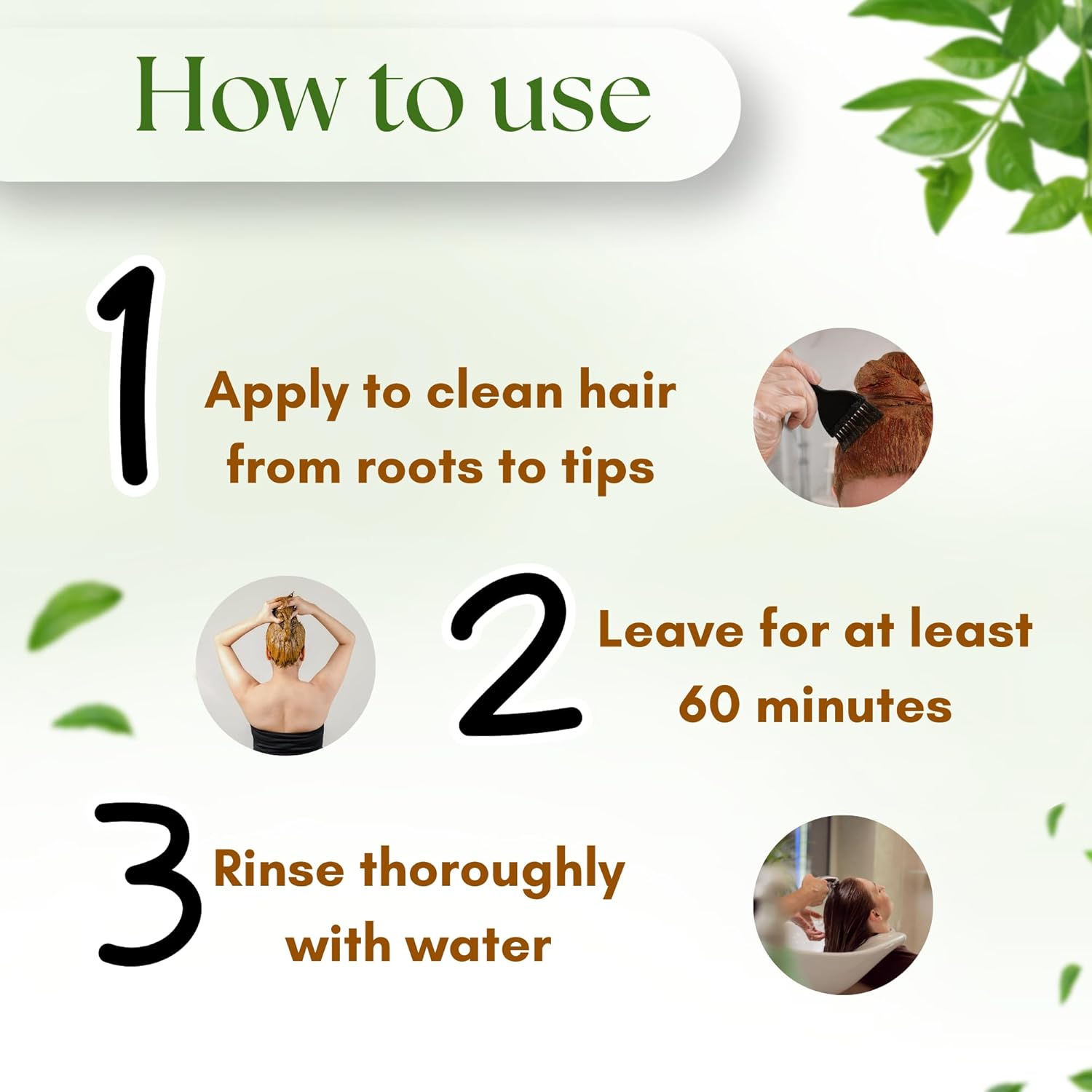 How to use

1 Apply to clean hair from roots to tips

2 Leave for at least 60 minutes

3 Rinse thoroughly with water