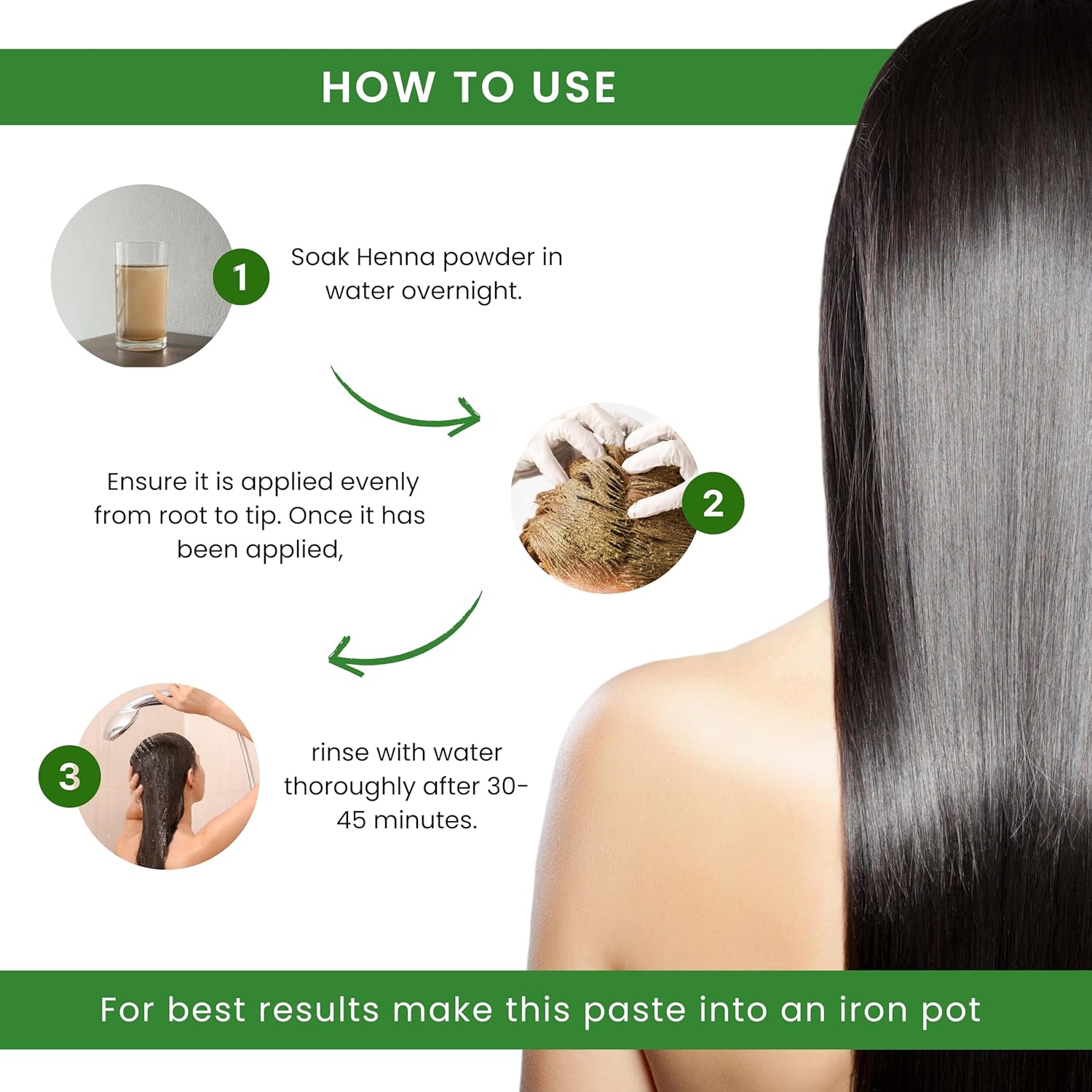 HOW TO USE

1

Soak Henna powder in water overnight.

Ensure it is applied evenly from root to tip. Once it has been applied,

2

3

rinse with water thoroughly after 30-45 minutes.

For best results make this paste into an iron pot