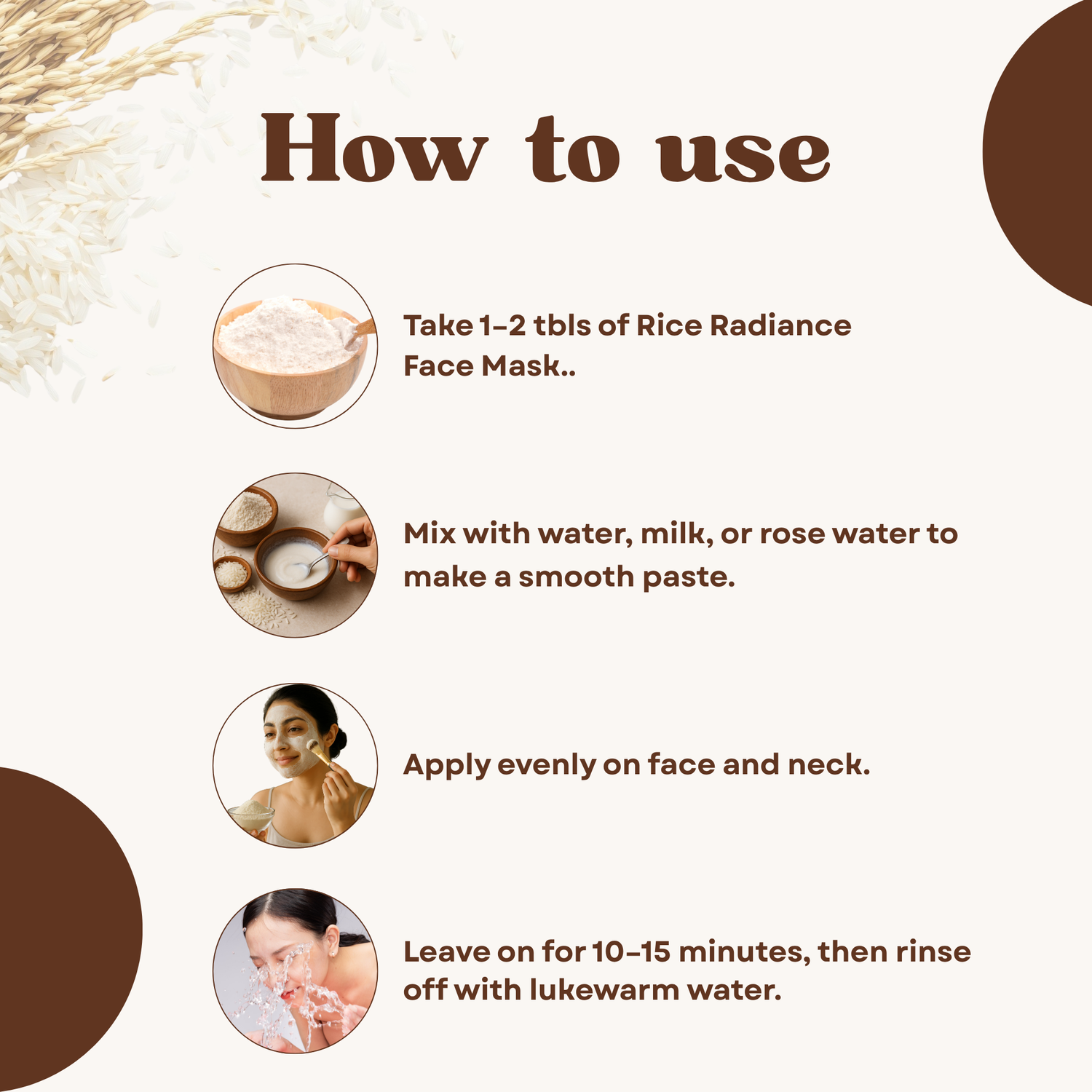 How to use

Take 1–2 tbls of Rice Radiance Face Mask..

Mix with water, milk, or rose water to make a smooth paste.

Apply evenly on face and neck.

Leave on for 10–15 minutes, then rinse off with lukewarm water.