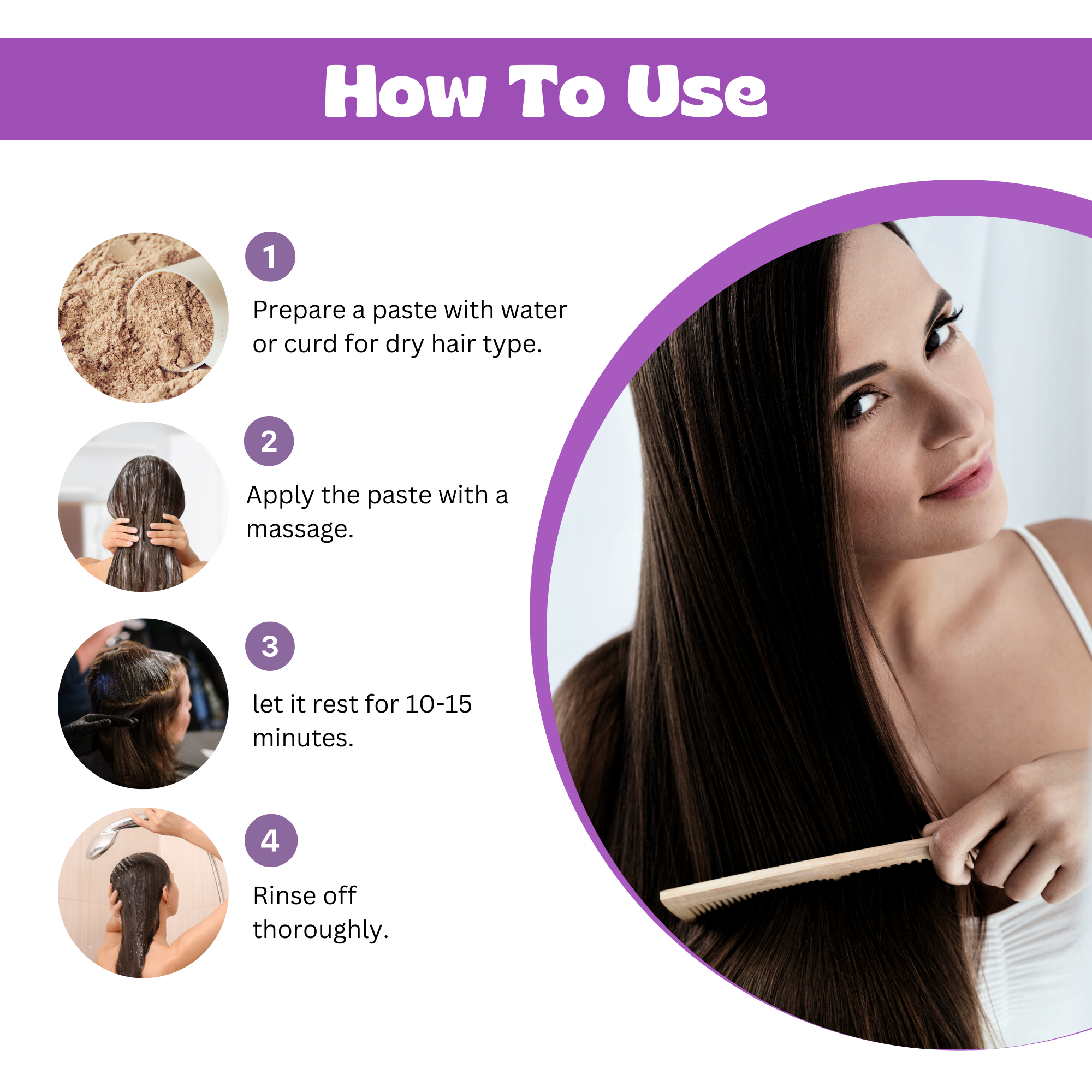 How To Use

1

Prepare a paste with water or curd for dry hair type.

2

Apply the paste with a massage.

3

let it rest for 10-15 minutes.

4

Rinse off thoroughly.