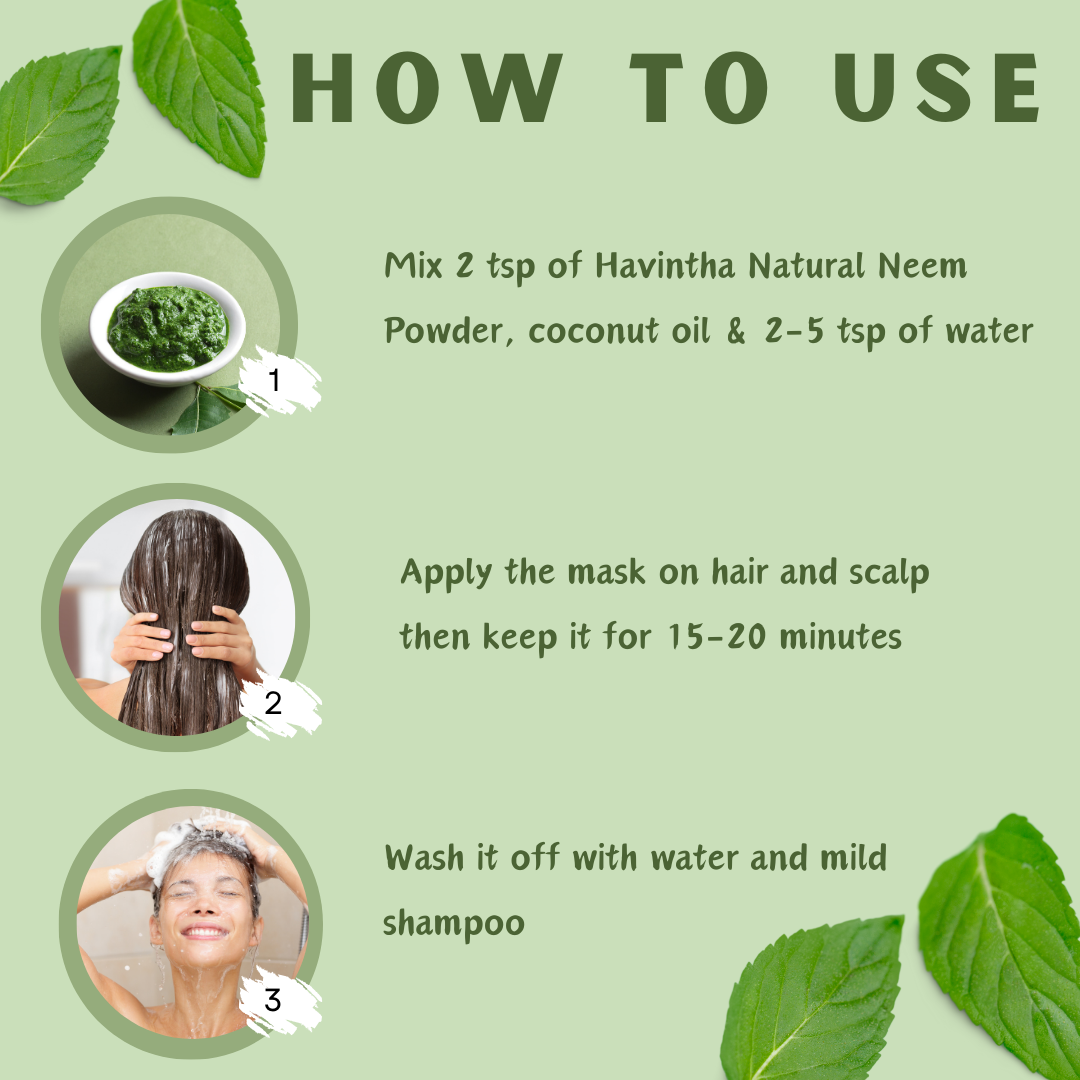 HOW TO USE

1

Mix 2 tsp of Havintha Natural Neem Powder, coconut oil & 2-5 tsp of water

2

Apply the mask on hair and scalp then keep it for 15-20 minutes

3

Wash it off with water and mild shampoo