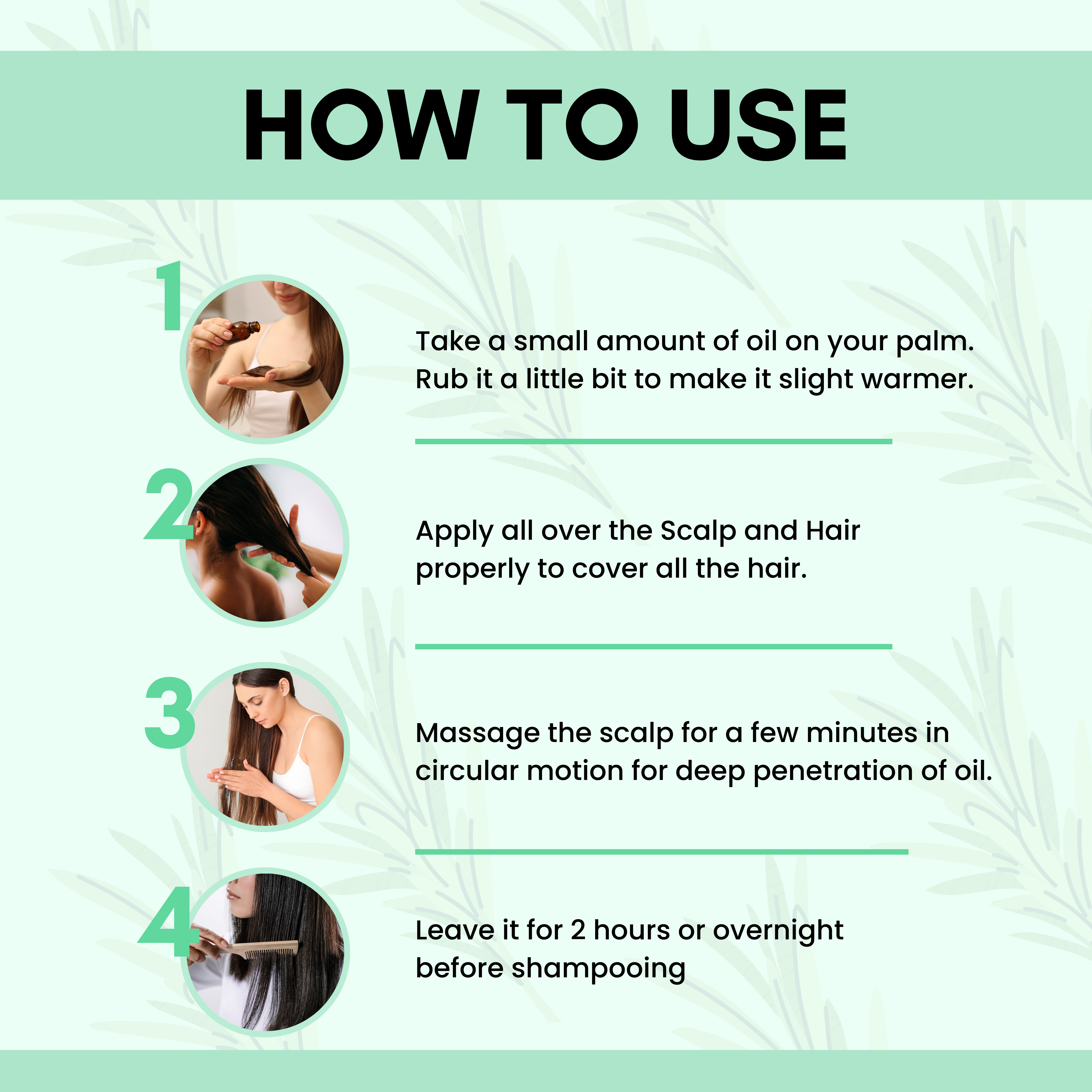 HOW TO USE

1

Take a small amount of oil on your palm. Rub it a little bit to make it slight warmer.

2

Apply all over the Scalp and Hair properly to cover all the hair.

3

Massage the scalp for a few minutes in circular motion for deep penetration of oil.

4

Leave it for 2 hours or overnight before shampooing