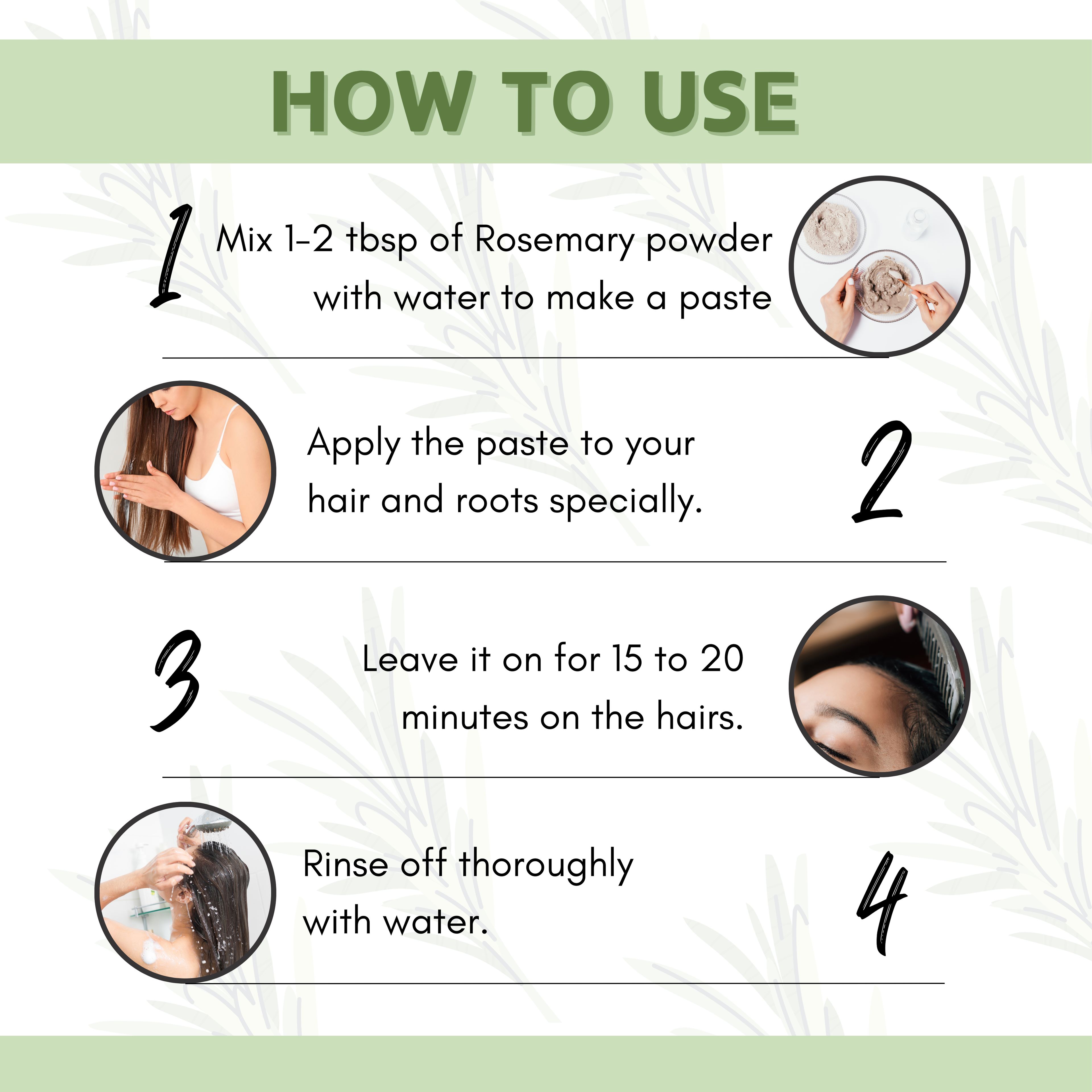 HOW TO USE

1 Mix 1-2 tbsp of Rosemary powder with water to make a paste

Apply the paste to your hair and roots specially. 2

3 Leave it on for 15 to 20 minutes on the hairs.

Rinse off thoroughly with water. 4