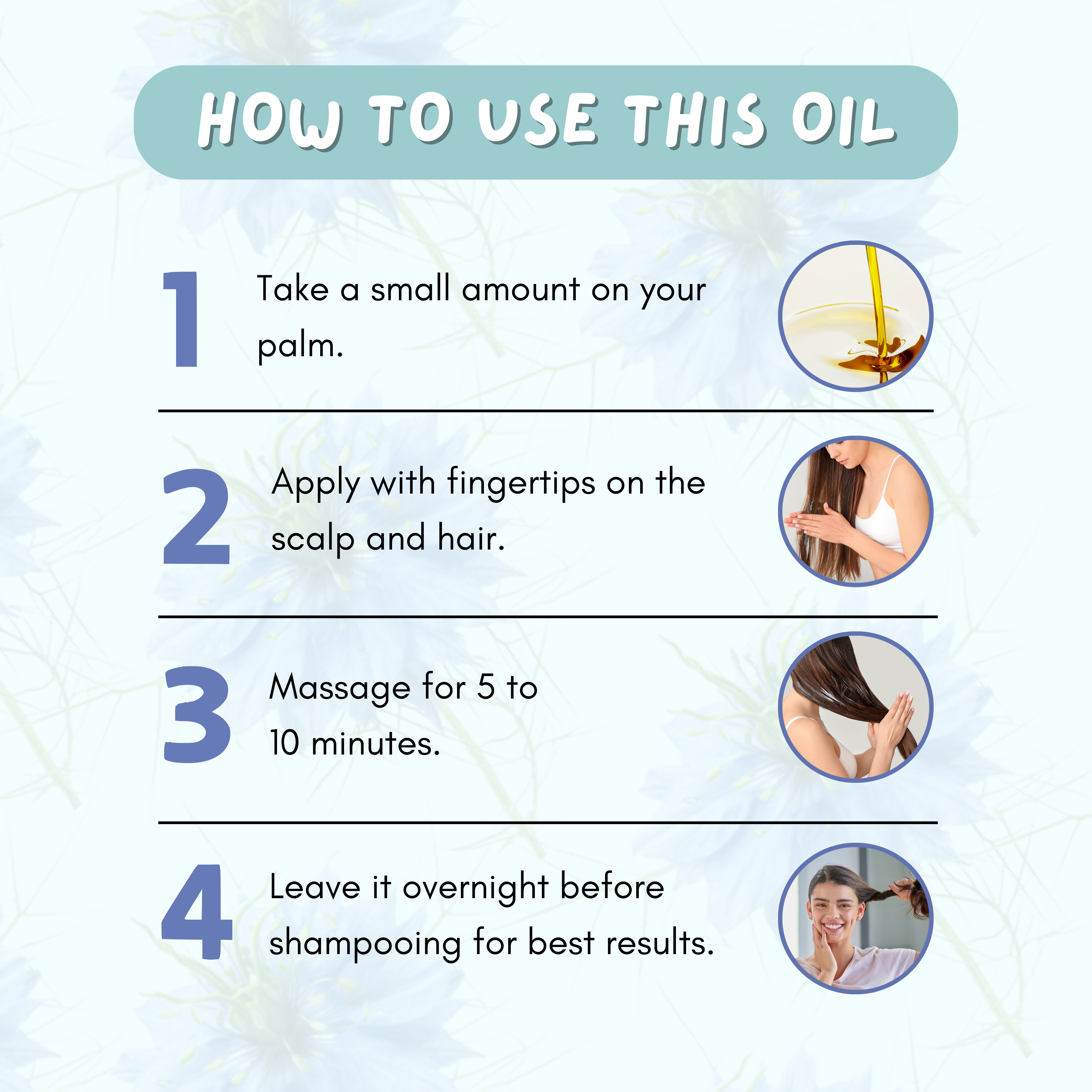 HOW TO USE THIS OIL

1 Take a small amount on your palm.

2 Apply with fingertips on the scalp and hair.

3 Massage for 5 to 10 minutes.

4 Leave it overnight before shampooing for best results.