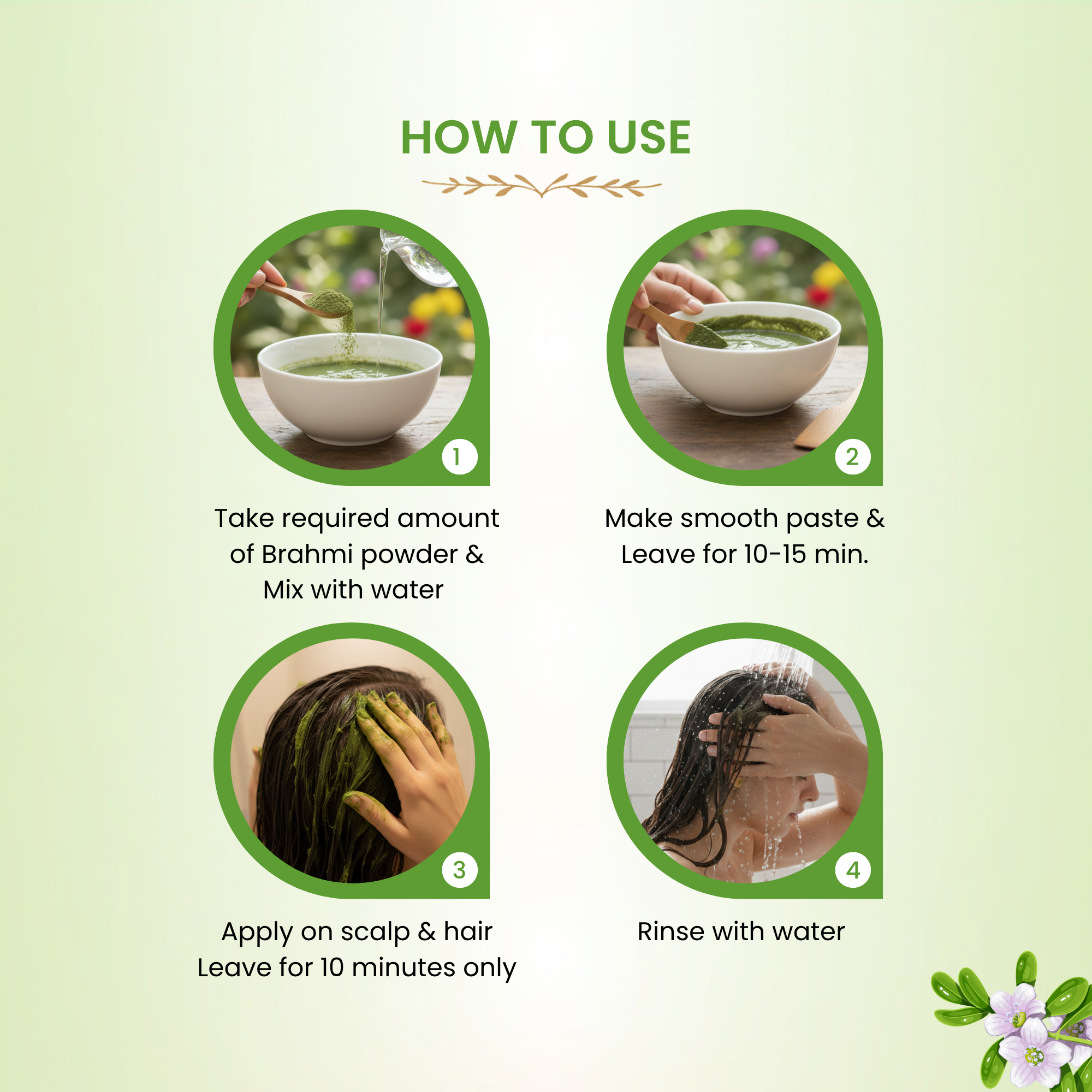 HOW TO USE

1

Take required amount of Brahmi powder & Mix with water

2

Make smooth paste & Leave for 10-15 min.

3

Apply on scalp & hair Leave for 10 minutes only

4

Rinse with water