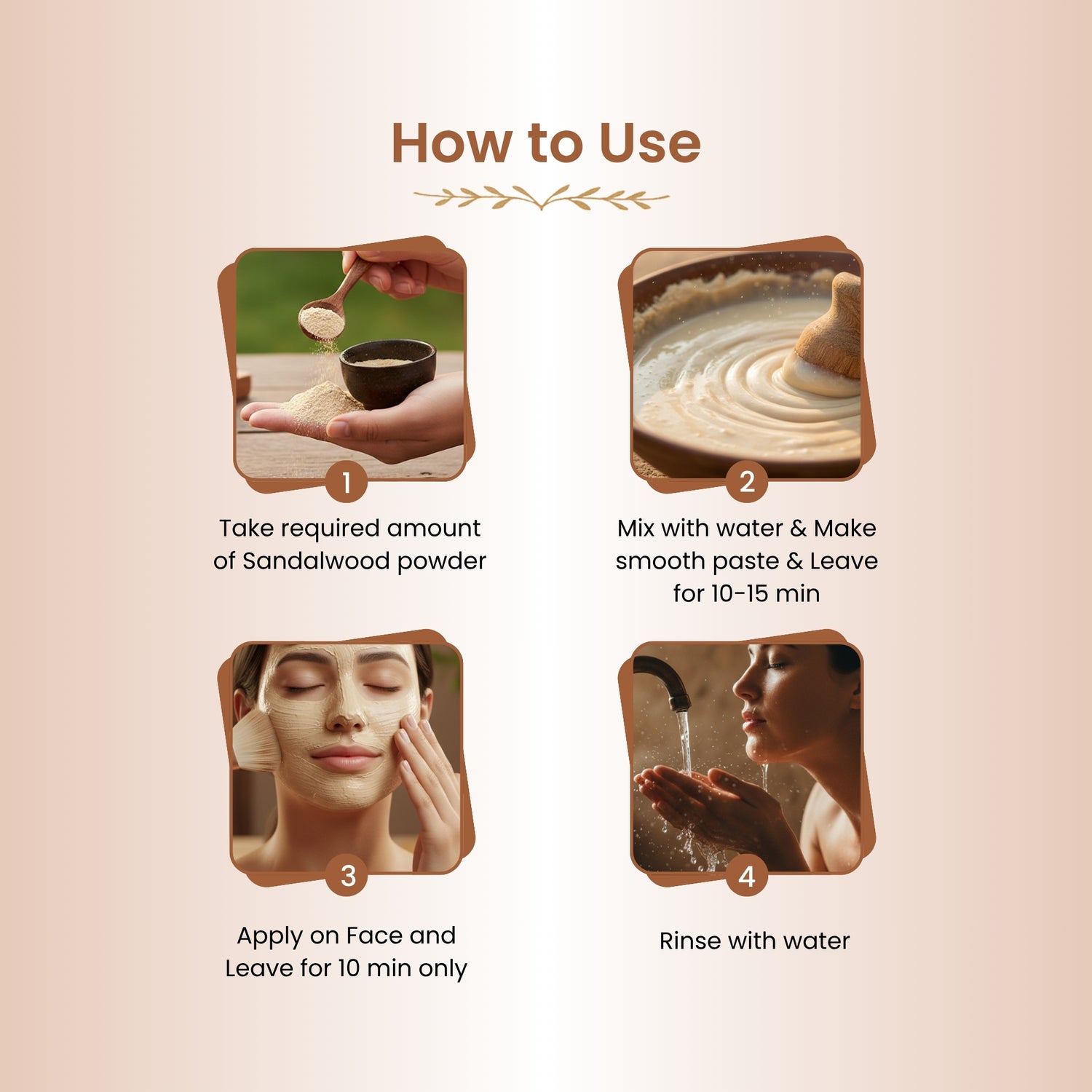 How to Use

1

Take required amount of Sandalwood powder

2

Mix with water & Make smooth paste & Leave for 10-15 min

3

Apply on Face and Leave for 10 min only

4

Rinse with water