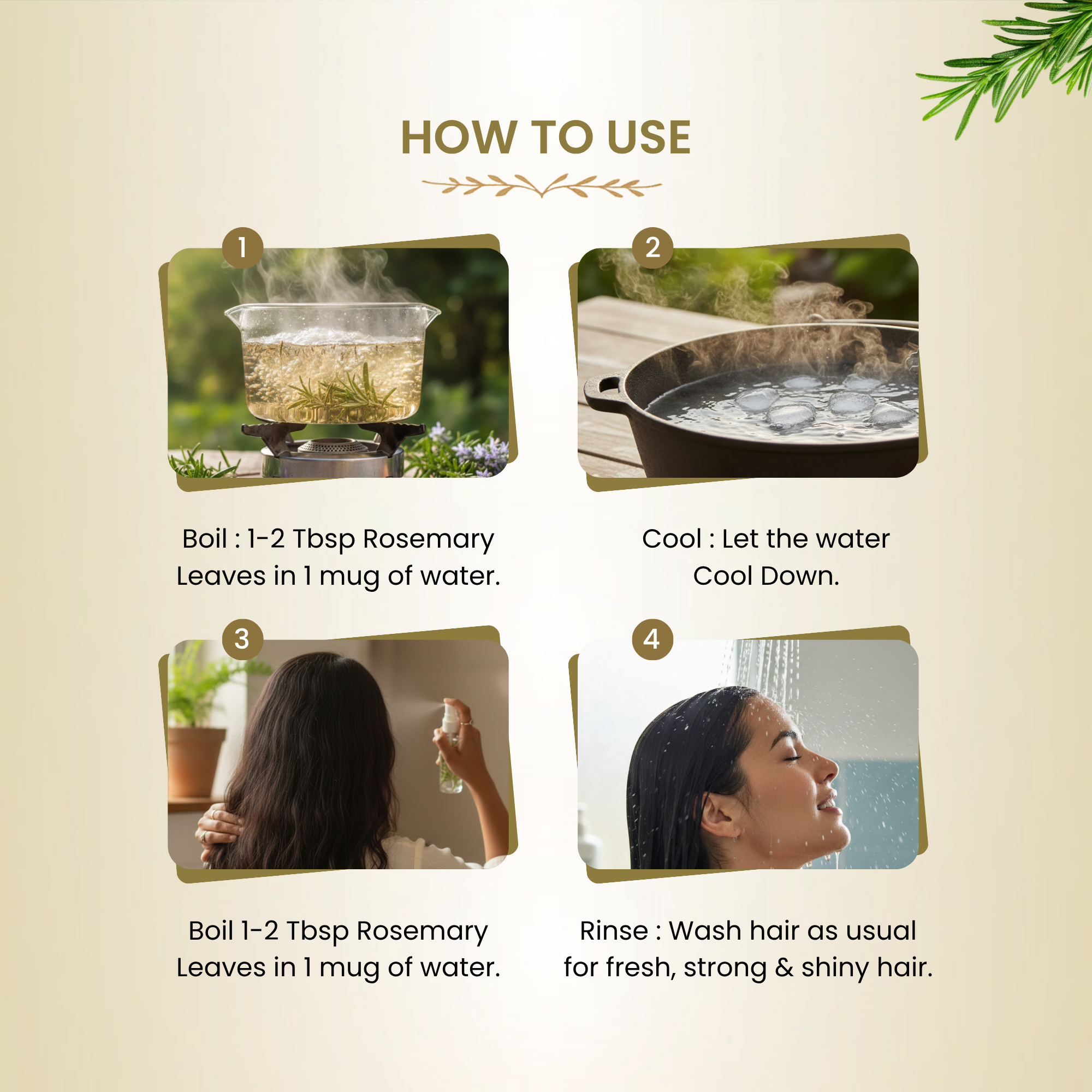 HOW TO USE

1

Boil : 1-2 Tbsp Rosemary Leaves in 1 mug of water.

2

Cool : Let the water Cool Down.

3

Boil 1-2 Tbsp Rosemary Leaves in 1 mug of water.

4

Rinse : Wash hair as usual for fresh, strong & shiny hair.