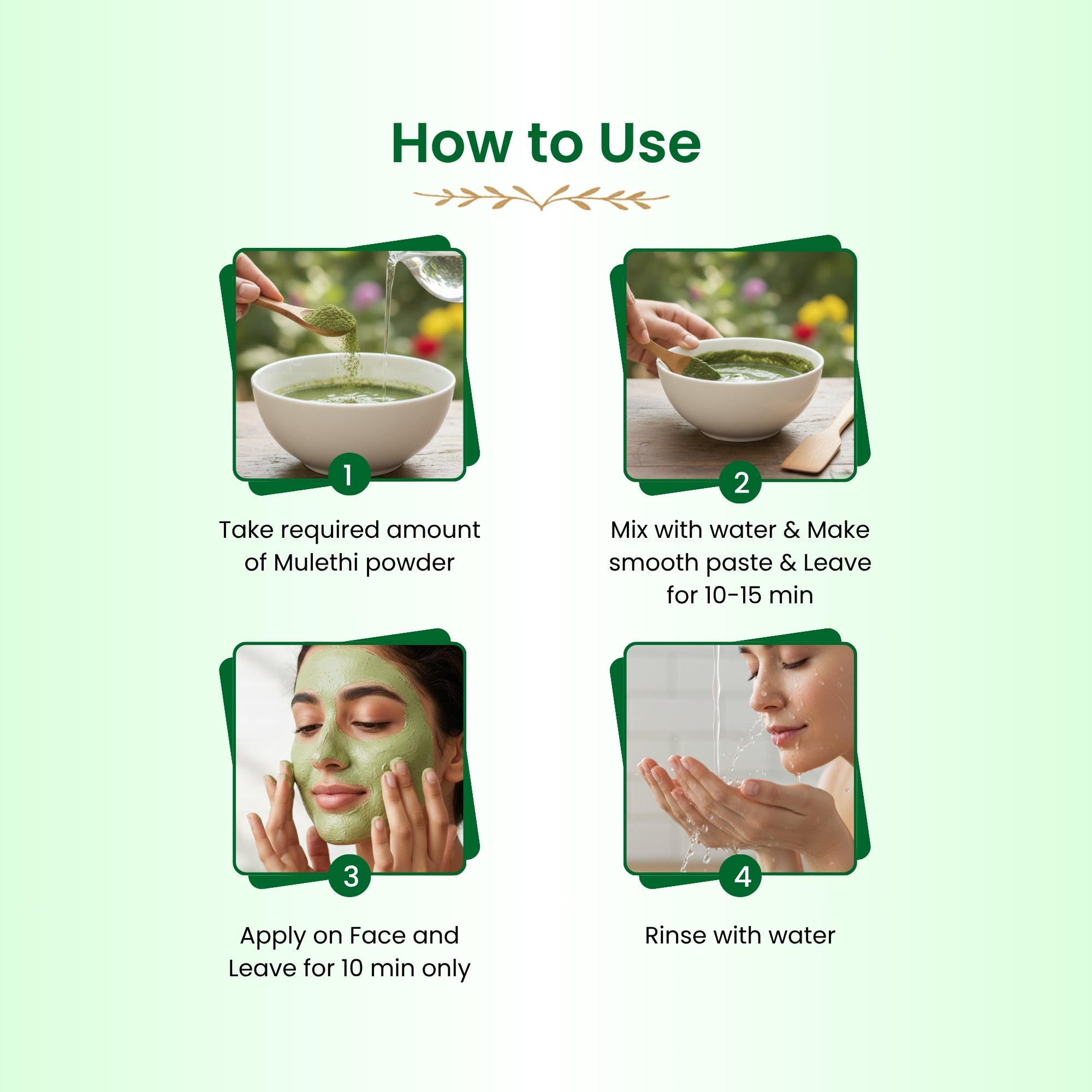 How to Use

1

Take required amount of Mulethi powder

2

Mix with water & Make smooth paste & Leave for 10-15 min

3

Apply on Face and Leave for 10 min only

4

Rinse with water