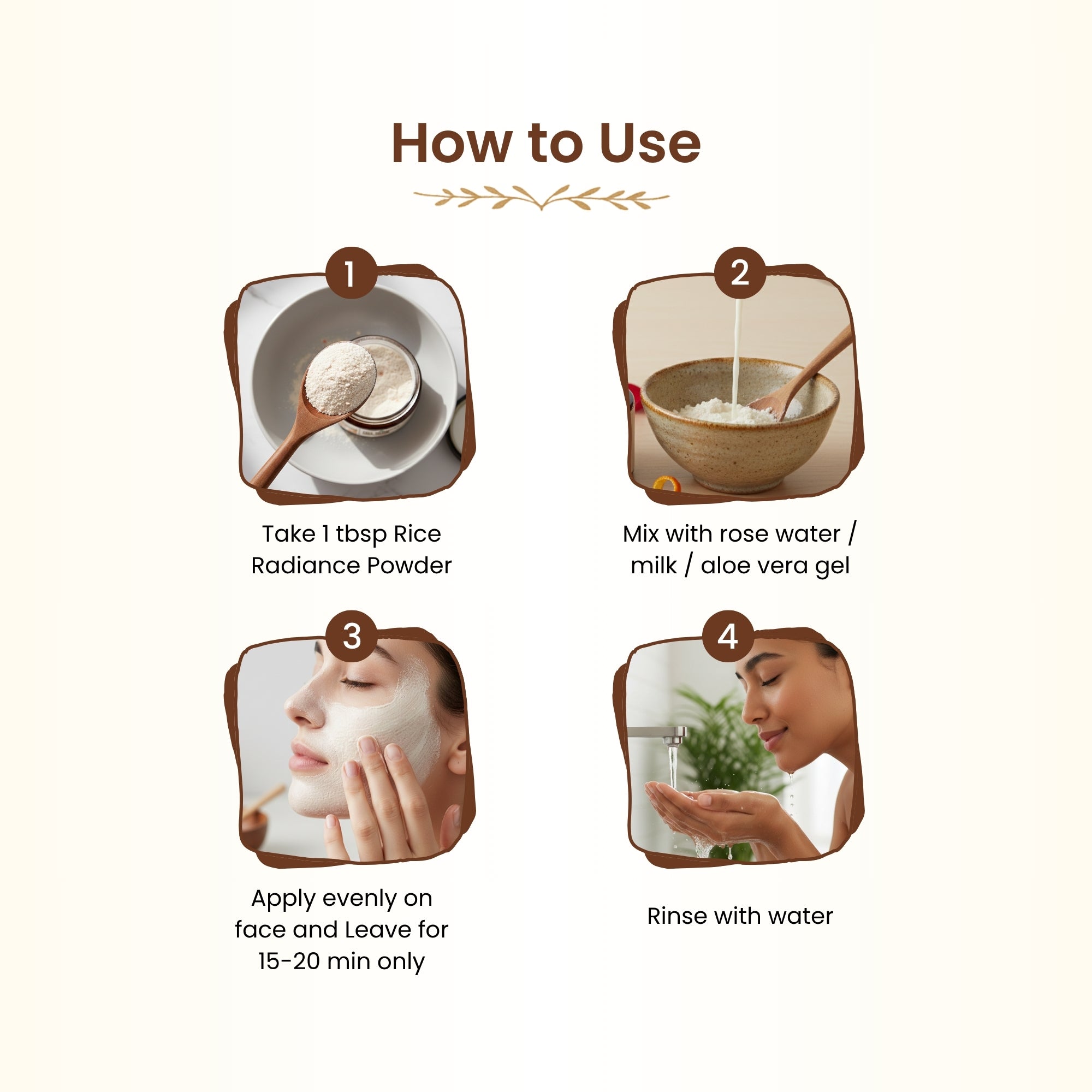 How to Use

1

Take 1 tbsp Rice Radiance Powder

2

Mix with rose water / milk / aloe vera gel

3

Apply evenly on face and Leave for 15-20 min only

4

Rinse with water