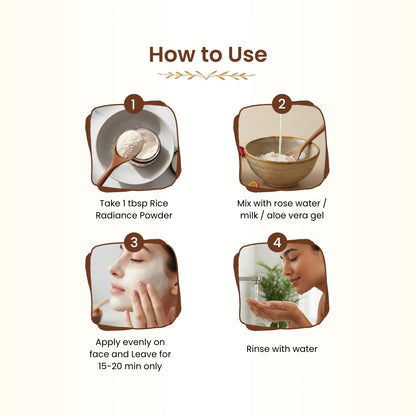 How to Use

1

Take 1 tbsp Rice Radiance Powder

2

Mix with rose water / milk / aloe vera gel

3

Apply evenly on face and Leave for 15-20 min only

4

Rinse with water