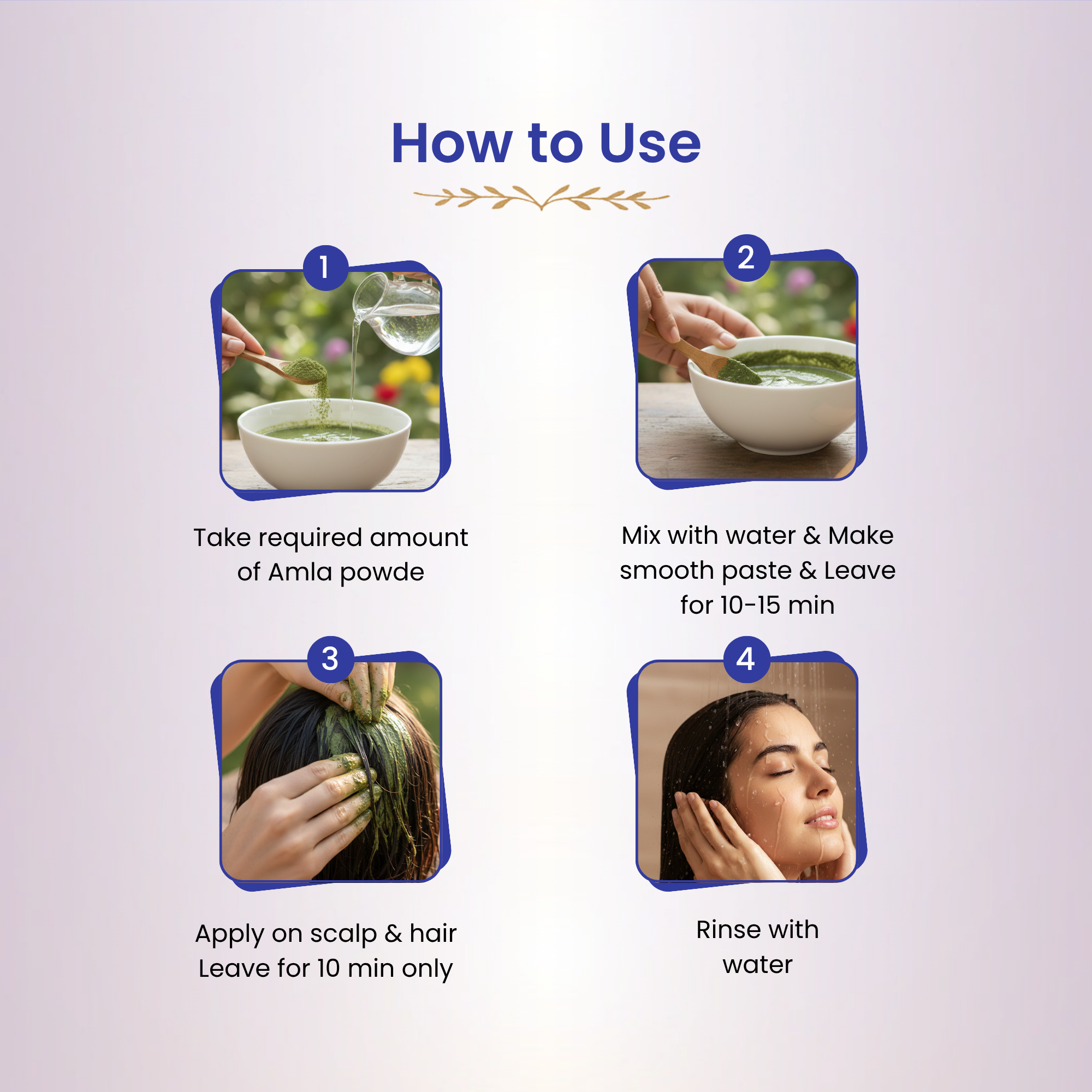 How to Use

1

Take required amount of Amla powde

2

Mix with water & Make smooth paste & Leave for 10-15 min

3

Apply on scalp & hair Leave for 10 min only

4

Rinse with water