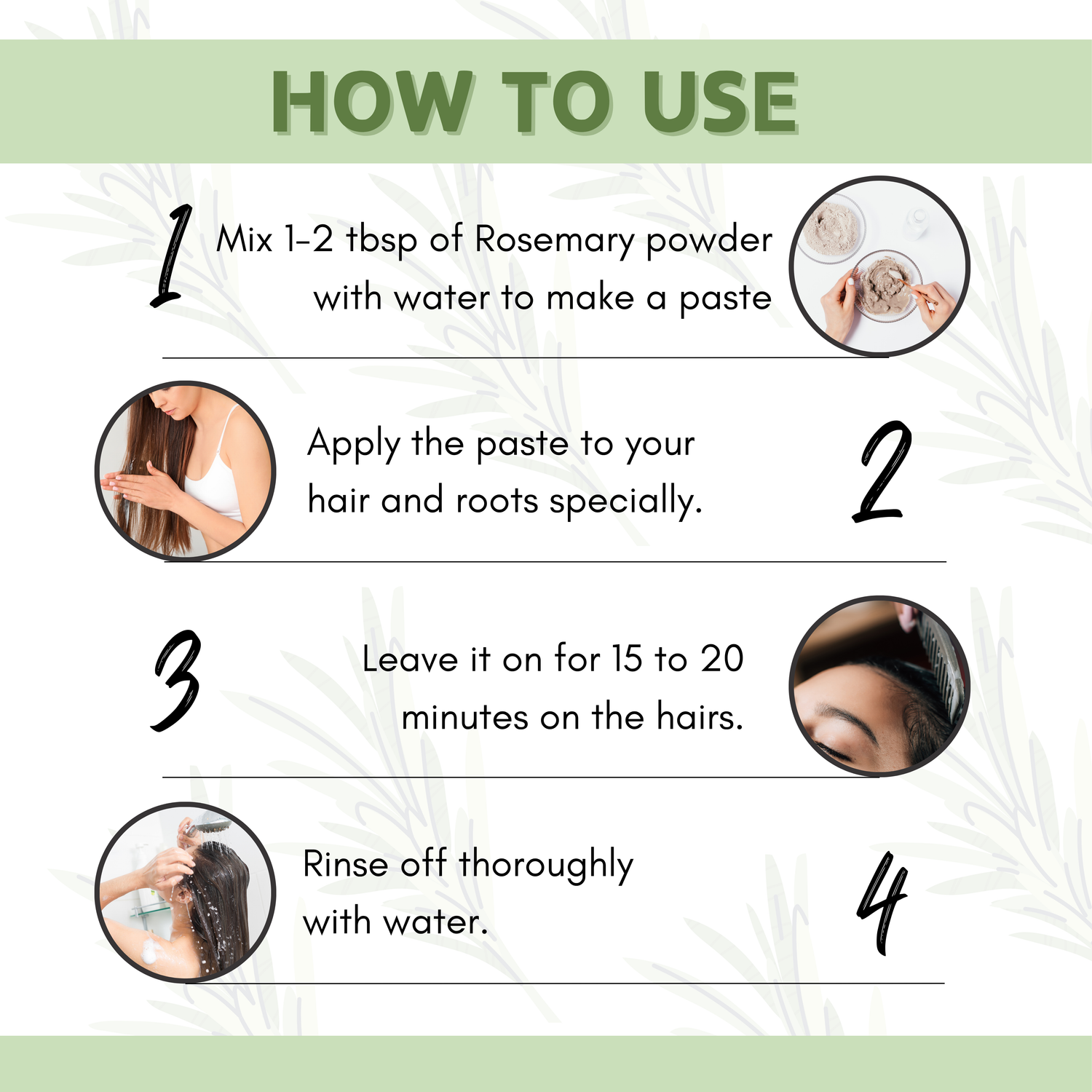 HOW TO USE

1 Mix 1-2 tbsp of Rosemary powder with water to make a paste

Apply the paste to your hair and roots specially. 2

3 Leave it on for 15 to 20 minutes on the hairs.

Rinse off thoroughly with water. 4