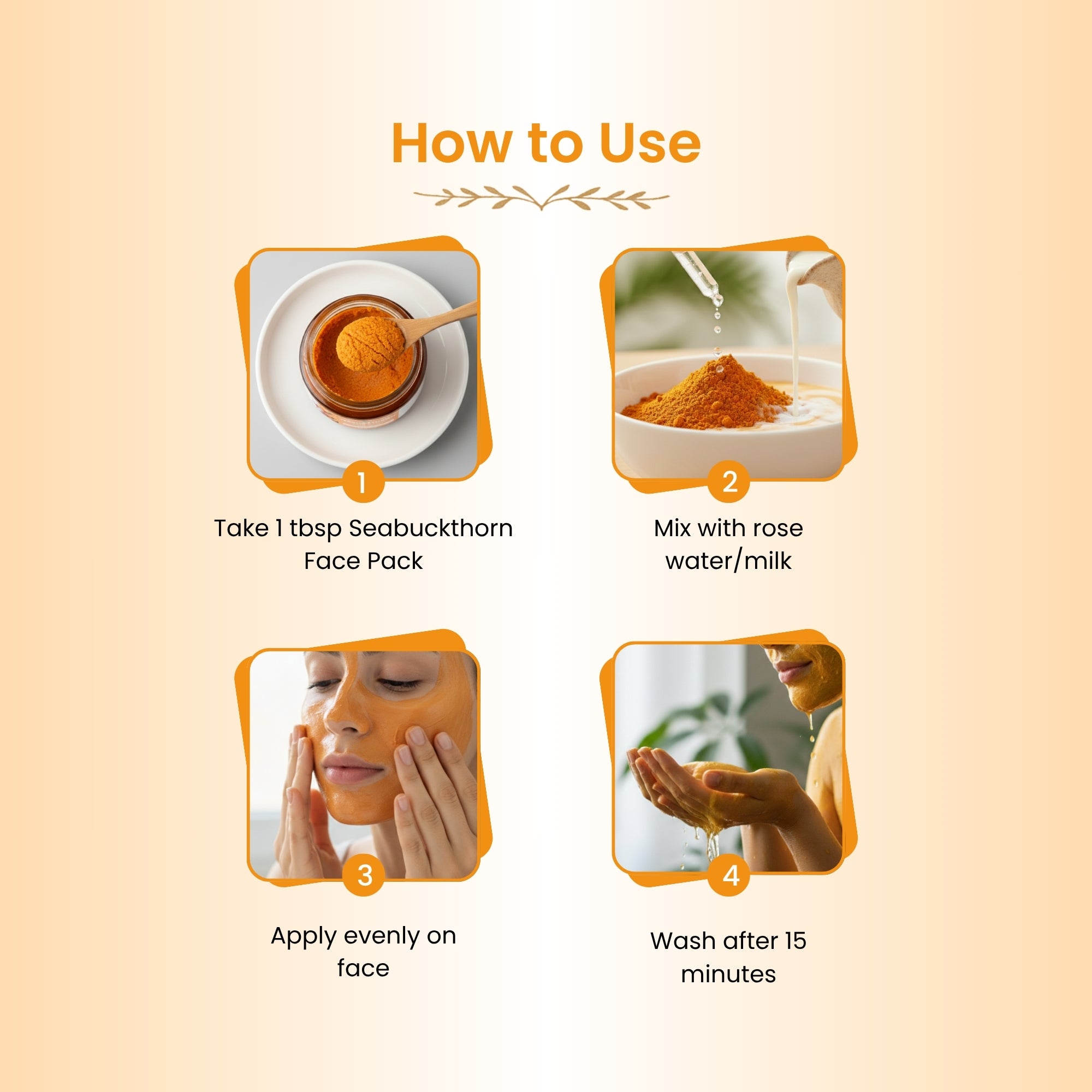 How to Use

1

Take 1 tbsp Seabuckthorn Face Pack

2

Mix with rose water/milk

3

Apply evenly on face

4

Wash after 15 minutes