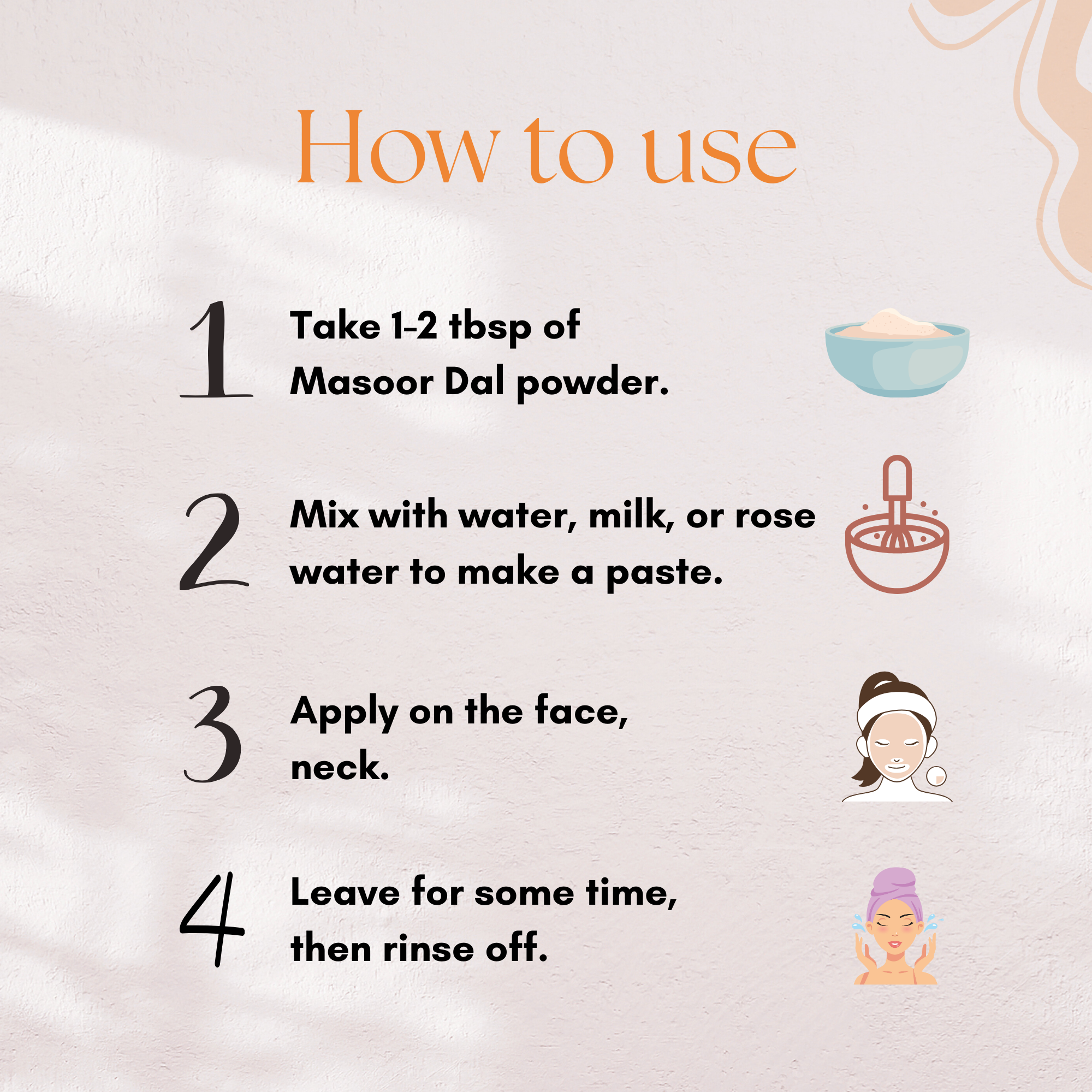 How to use

1 Take 1-2 tbsp of Masoor Dal powder.

2 Mix with water, milk, or rose water to make a paste.

3 Apply on the face, neck.

4 Leave for some time, then rinse off.