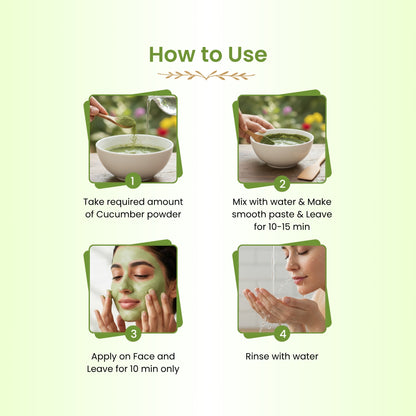 How to Use

1

Take required amount of Cucumber powder

2

Mix with water & Make smooth paste & Leave for 10-15 min

3

Apply on Face and Leave for 10 min only

4

Rinse with water