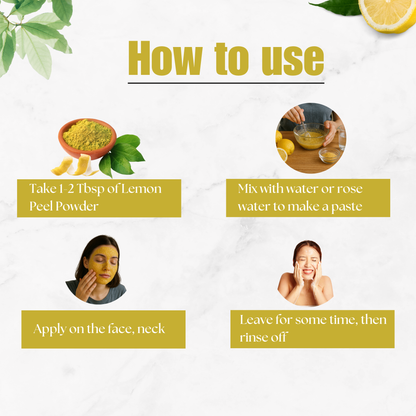 How to use

Take 1-2 Tbsp of Lemon Peel Powder

Mix with water or rose water to make a paste

Apply on the face, neck

Leave for some time, then rinse off