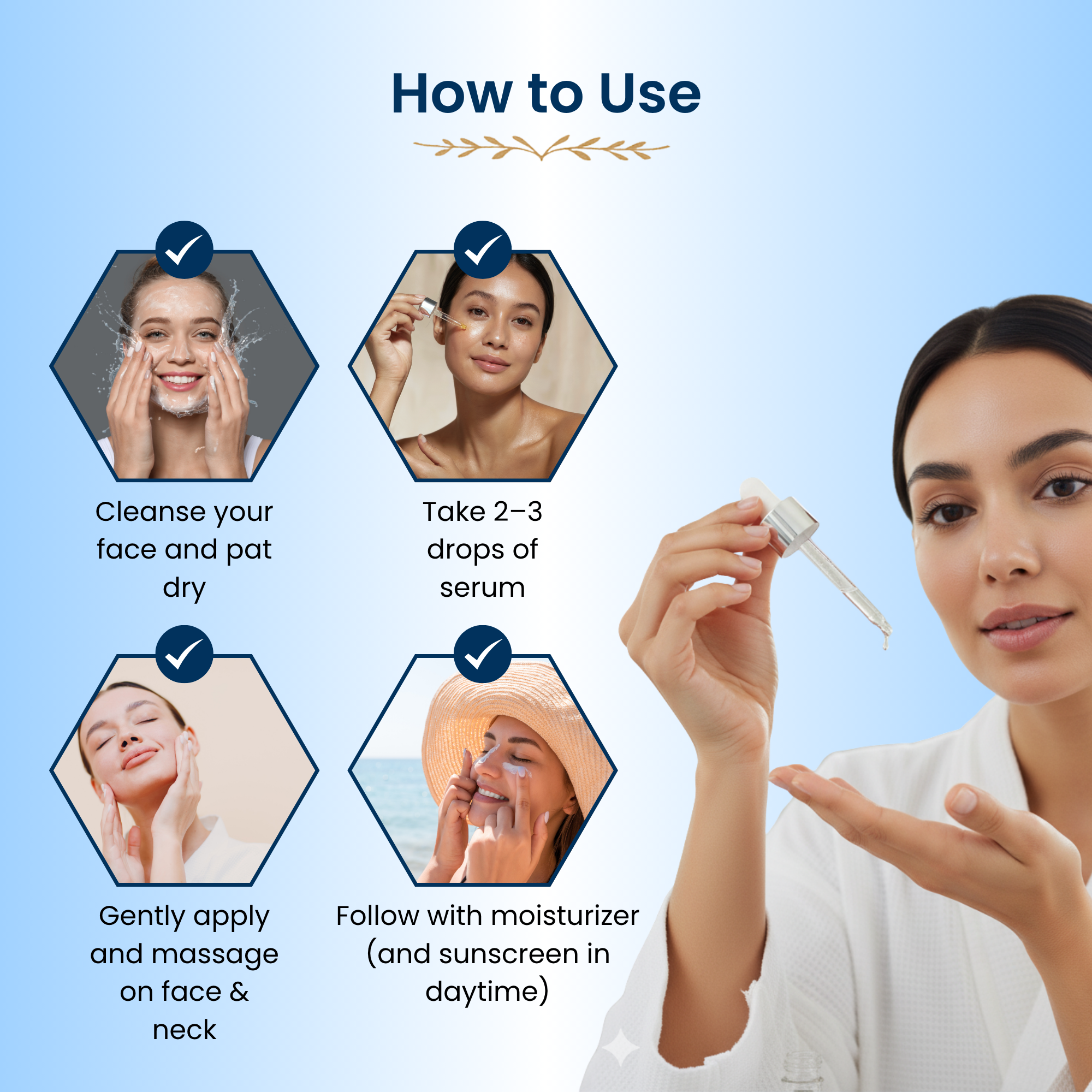 How to Use

Cleanse your face and pat dry

Take 2–3 drops of serum

Gently apply and massage on face & neck

Follow with moisturizer (and sunscreen in daytime)