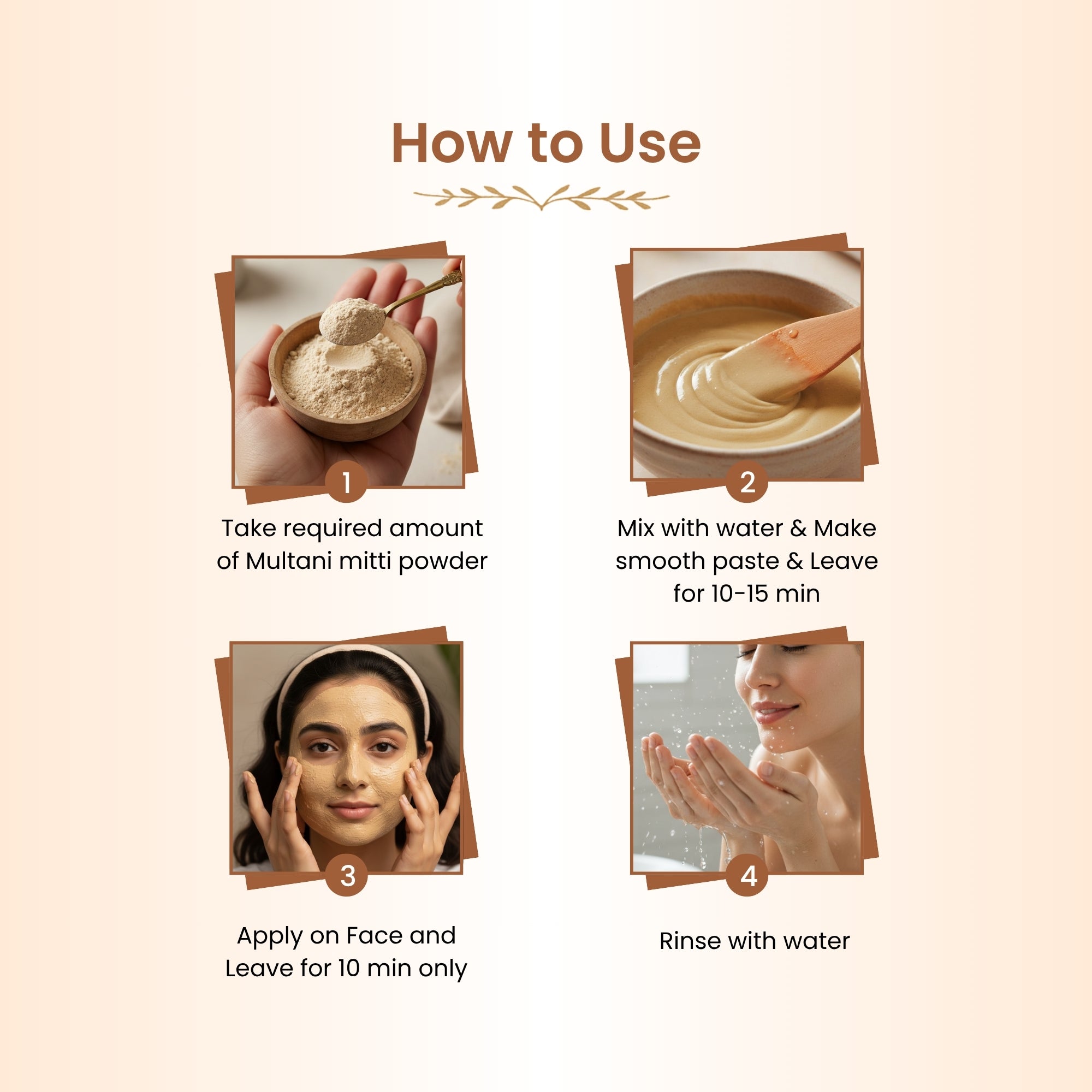 How to Use

1

Take required amount of Multani mitti powder

2

Mix with water & Make smooth paste & Leave for 10-15 min

3

Apply on Face and Leave for 10 min only

4

Rinse with water