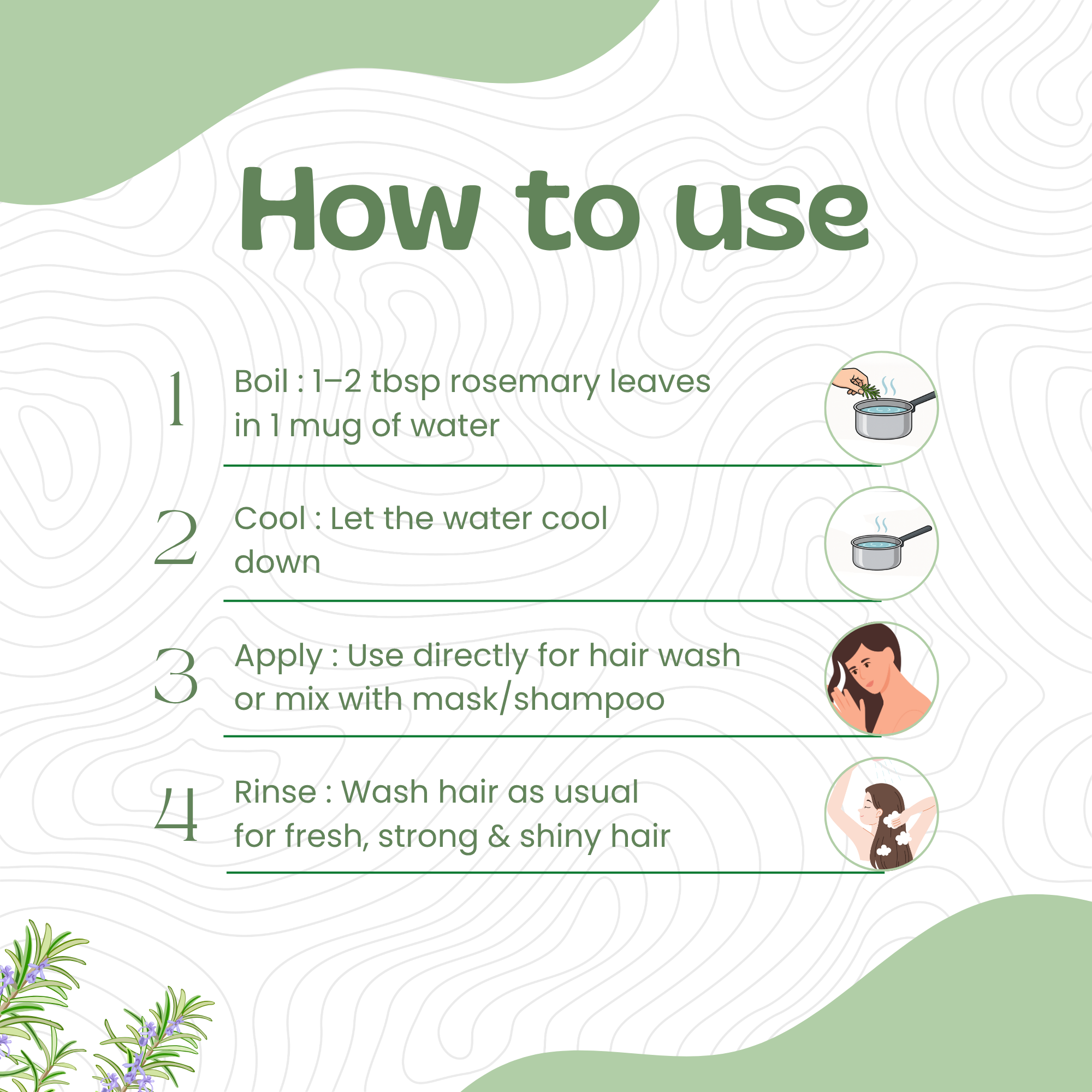 How to use

1 Boil : 1–2 tbsp rosemary leaves in 1 mug of water

2 Cool : Let the water cool down

3 Apply : Use directly for hair wash or mix with mask/shampoo

4 Rinse : Wash hair as usual for fresh, strong & shiny hair