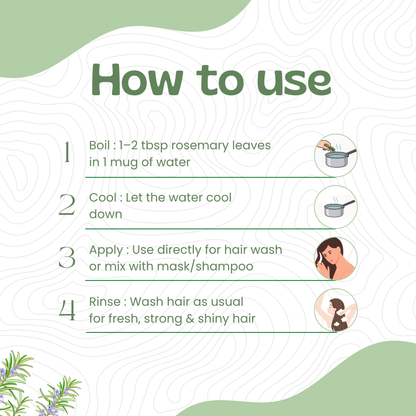 How to use

1 Boil : 1–2 tbsp rosemary leaves in 1 mug of water

2 Cool : Let the water cool down

3 Apply : Use directly for hair wash or mix with mask/shampoo

4 Rinse : Wash hair as usual for fresh, strong & shiny hair