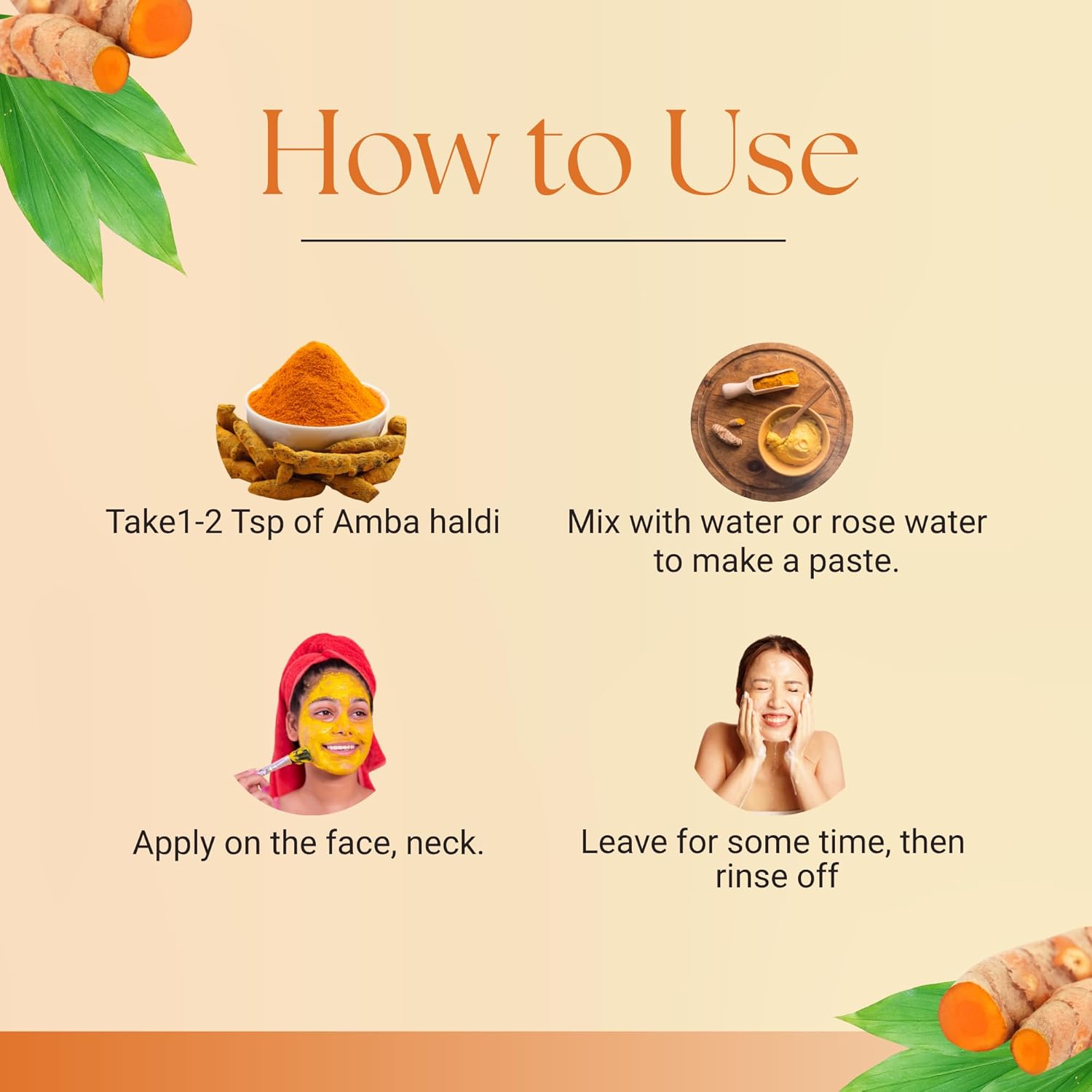 How to Use

Take1-2 Tsp of Amba haldi

Mix with water or rose water to make a paste.

Apply on the face, neck.

Leave for some time, then rinse off