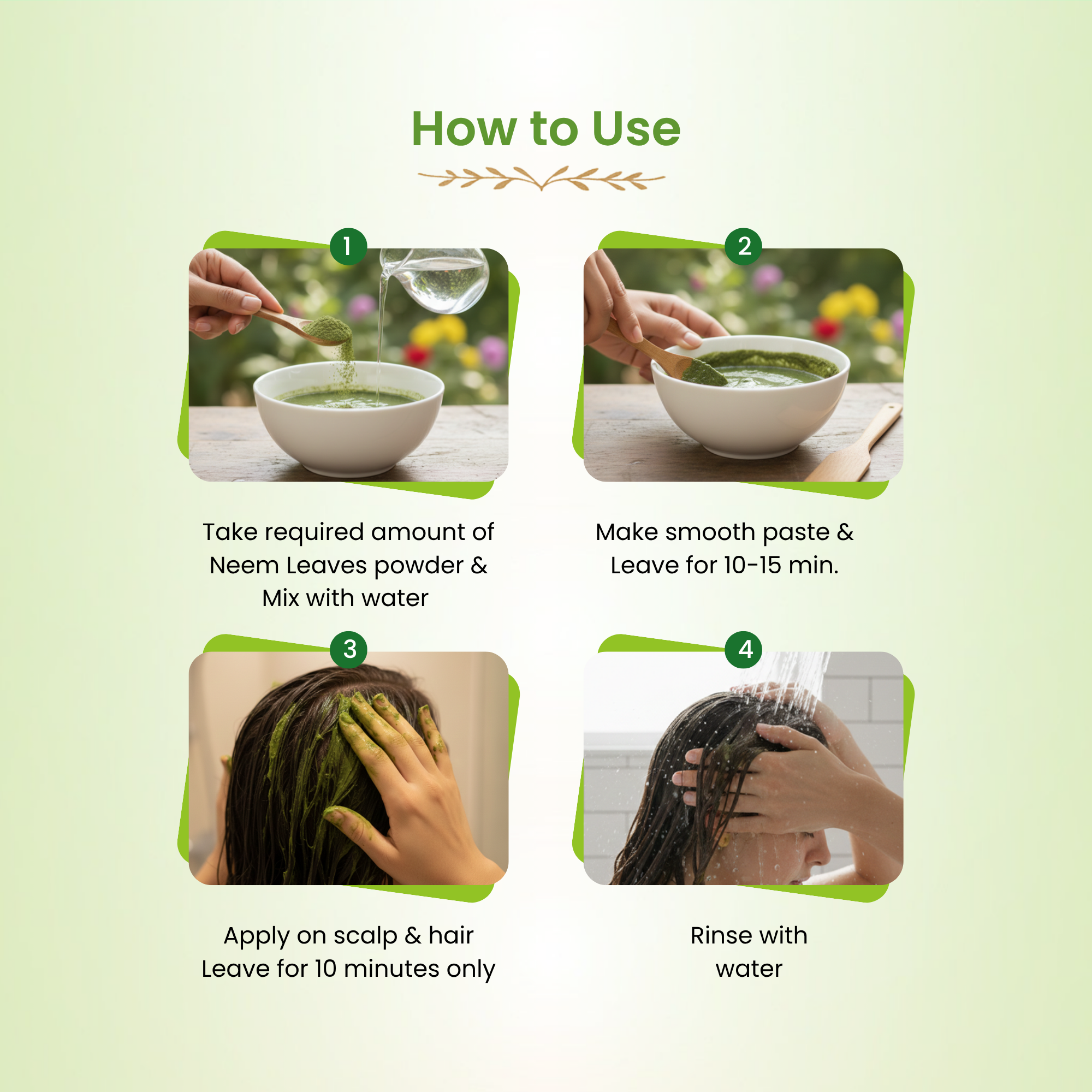 How to Use

1

Take required amount of Neem Leaves powder & Mix with water

2

Make smooth paste & Leave for 10-15 min.

3

Apply on scalp & hair Leave for 10 minutes only

4

Rinse with water