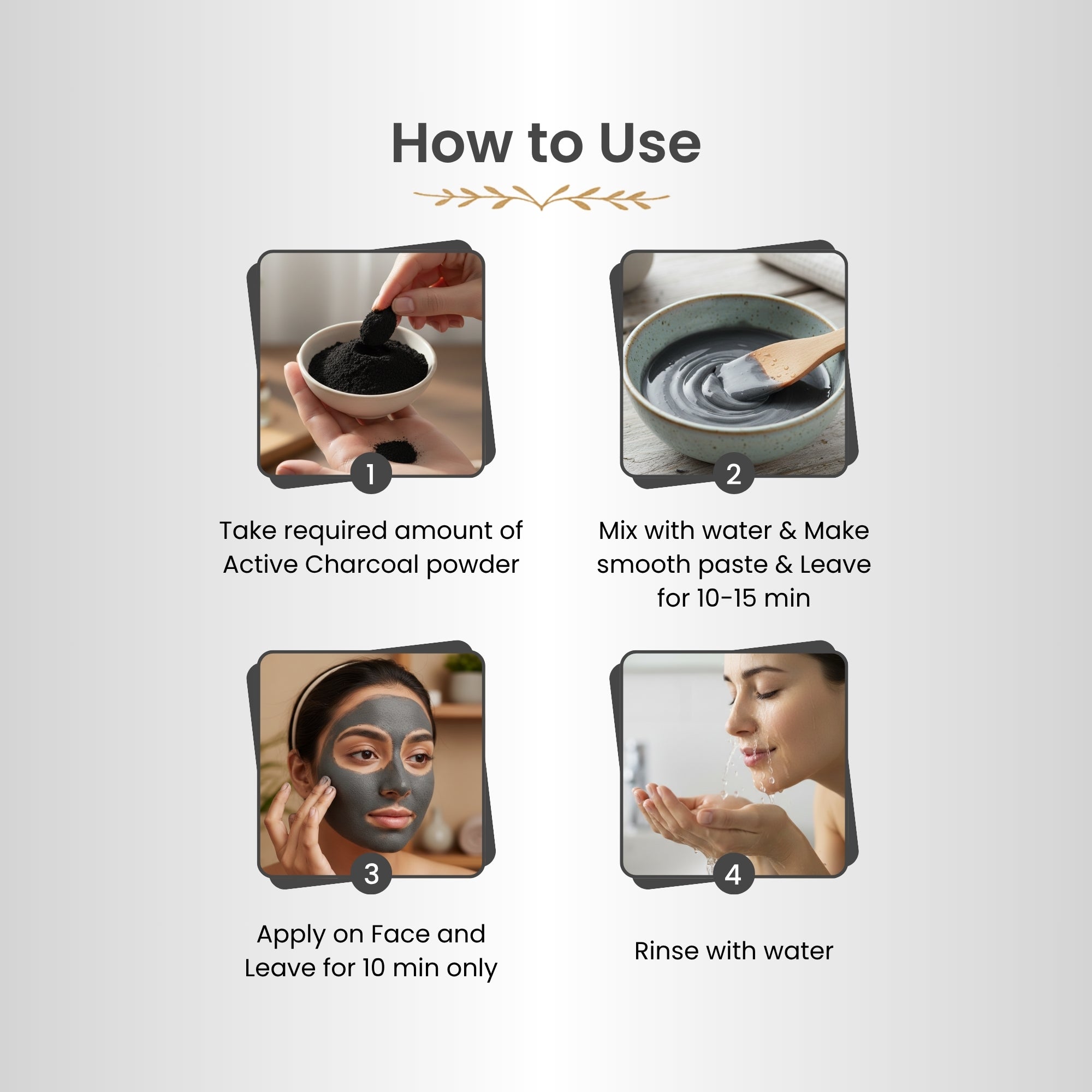 How to Use

1

Take required amount of Active Charcoal powder

2

Mix with water & Make smooth paste & Leave for 10-15 min

3

Apply on Face and Leave for 10 min only

4

Rinse with water