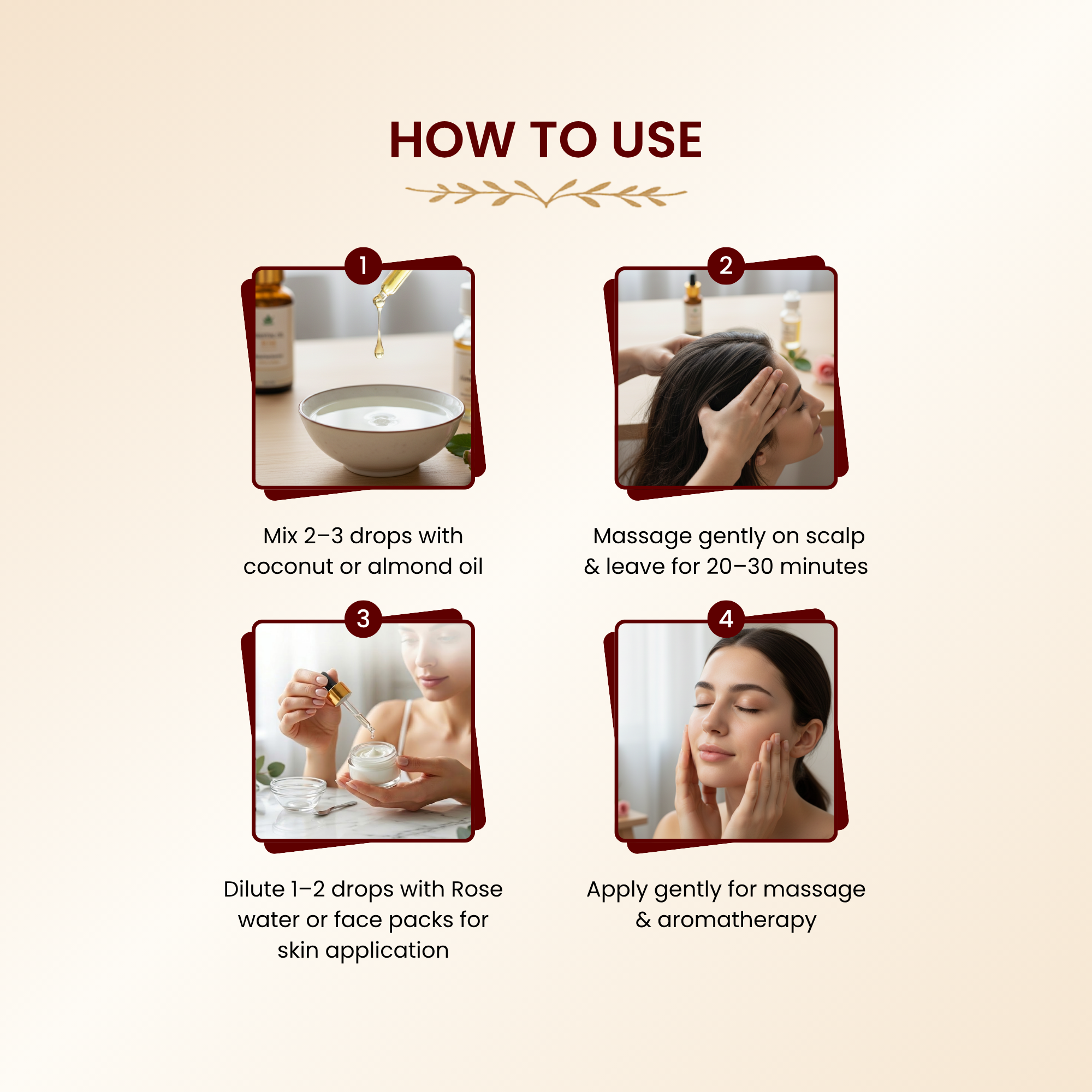 HOW TO USE

1

Mix 2–3 drops with coconut or almond oil

2

Massage gently on scalp & leave for 20–30 minutes

3

Dilute 1–2 drops with Rose water or face packs for skin application

4

Apply gently for massage & aromatherapy