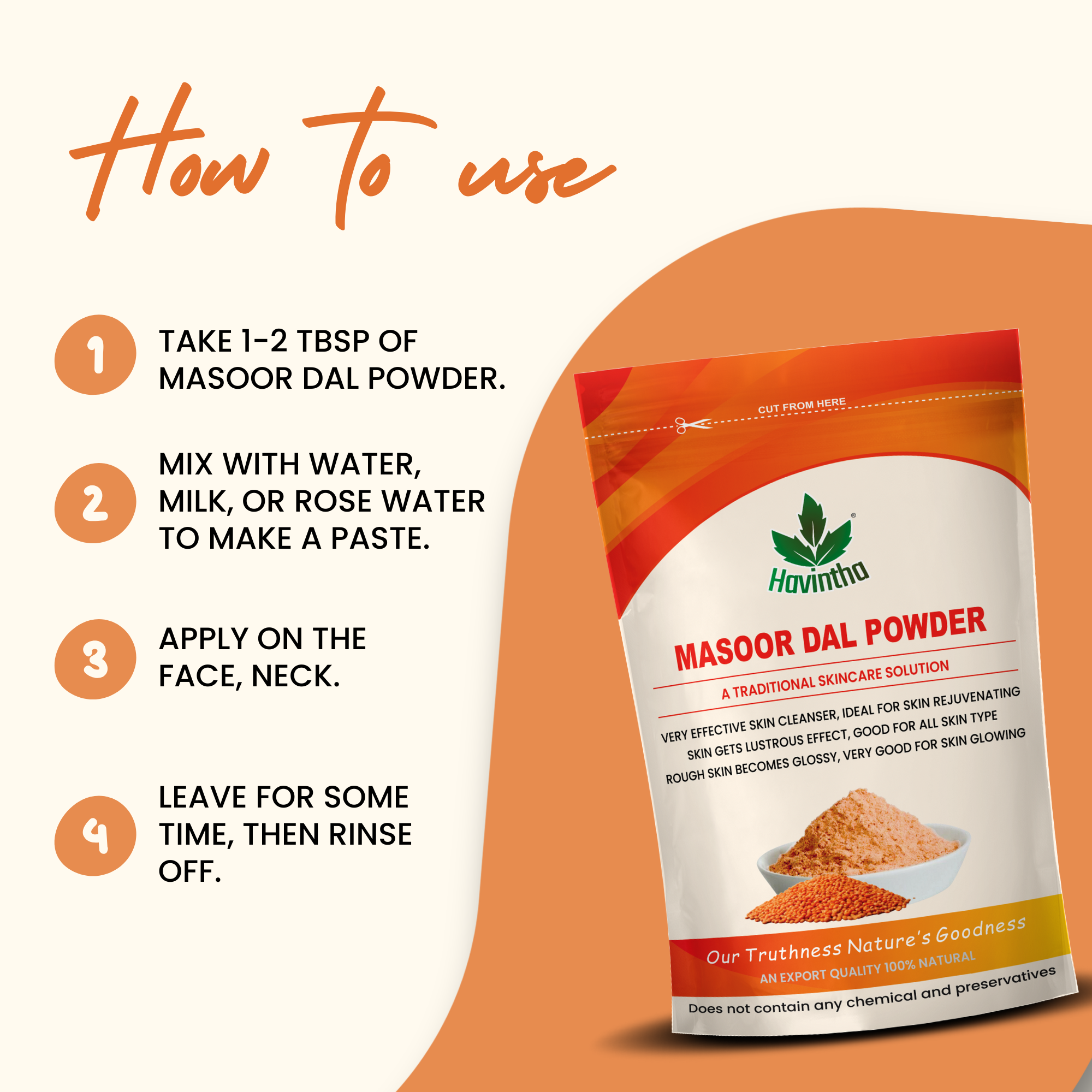 How to use

1 TAKE 1-2 TBSP OF MASOOR DAL POWDER.

2 MIX WITH WATER, MILK, OR ROSE WATER TO MAKE A PASTE.

3 APPLY ON THE FACE, NECK.

4 LEAVE FOR SOME TIME, THEN RINSE OFF.

CUT FROM HERE

Havintha®

MASOOR DAL POWDER

A TRADITIONAL SKINCARE SOLUTION

VERY EFFECTIVE SKIN CLEANSER, IDEAL FOR SKIN REJUVENATING
SKIN GETS LUSTROUS EFFECT, GOOD FOR ALL SKIN TYPE
ROUGH SKIN BECOMES GLOSSY, VERY GOOD FOR SKIN GLOWING

Our Truthness Nature's Goodness
AN EXPORT QUALITY 100% NATURAL

Does not contain any chemical and preservatives