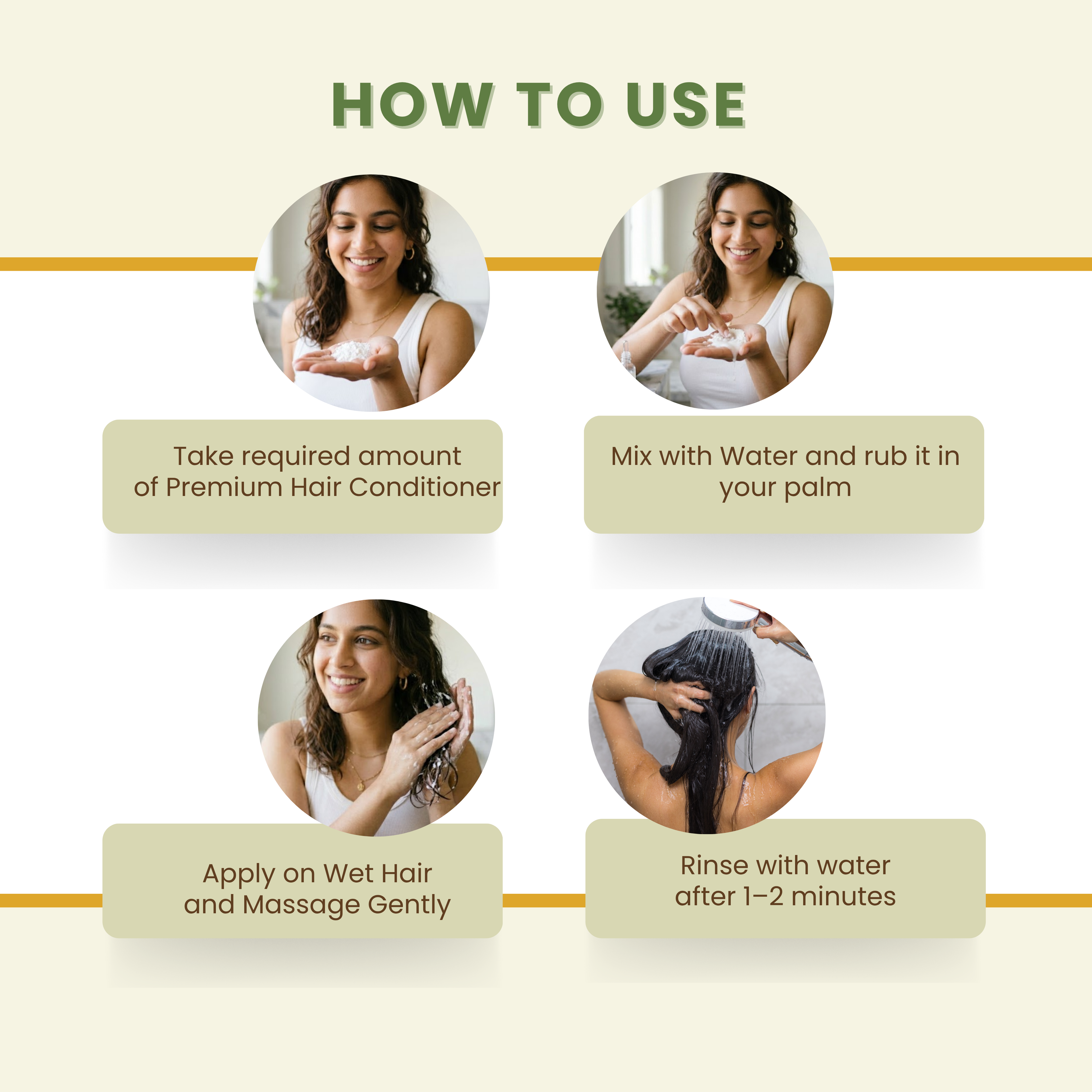 HOW TO USE

Take required amount of Premium Hair Conditioner

Mix with Water and rub it in your palm

Apply on Wet Hair and Massage Gently

Rinse with water after 1–2 minutes