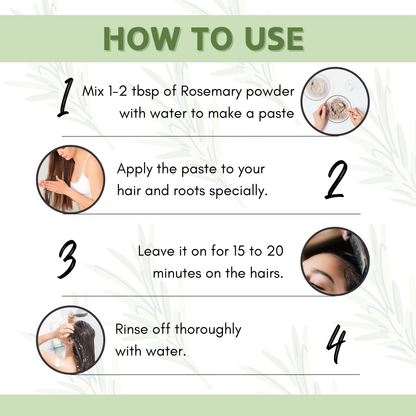 HOW TO USE

1 Mix 1-2 tbsp of Rosemary powder with water to make a paste

Apply the paste to your hair and roots specially. 2

3 Leave it on for 15 to 20 minutes on the hairs.

Rinse off thoroughly with water. 4