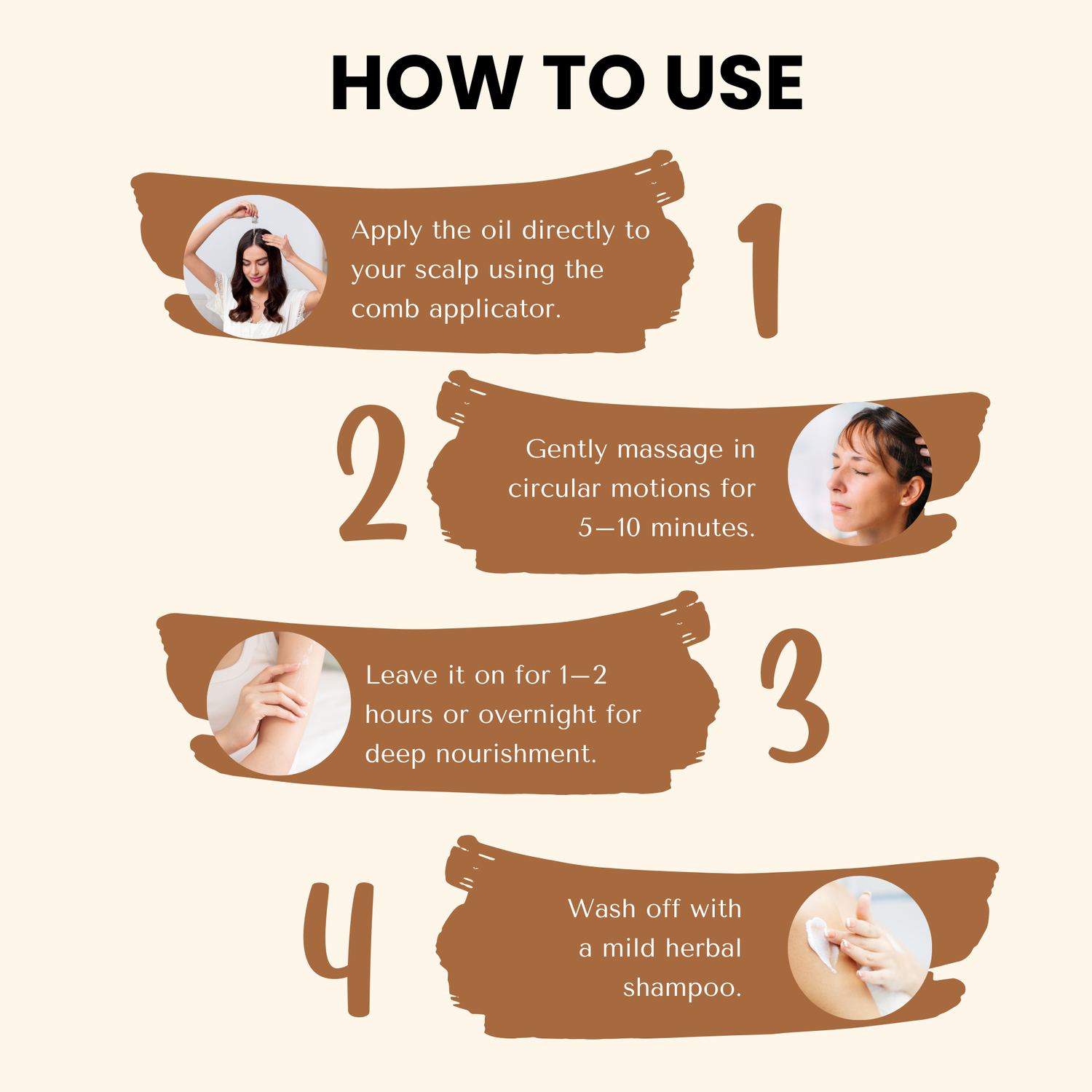 HOW TO USE

Apply the oil directly to your scalp using the comb applicator.

1

2

Gently massage in circular motions for 5—10 minutes.

Leave it on for 1—2 hours or overnight for deep nourishment.

3

4

Wash off with a mild herbal shampoo.